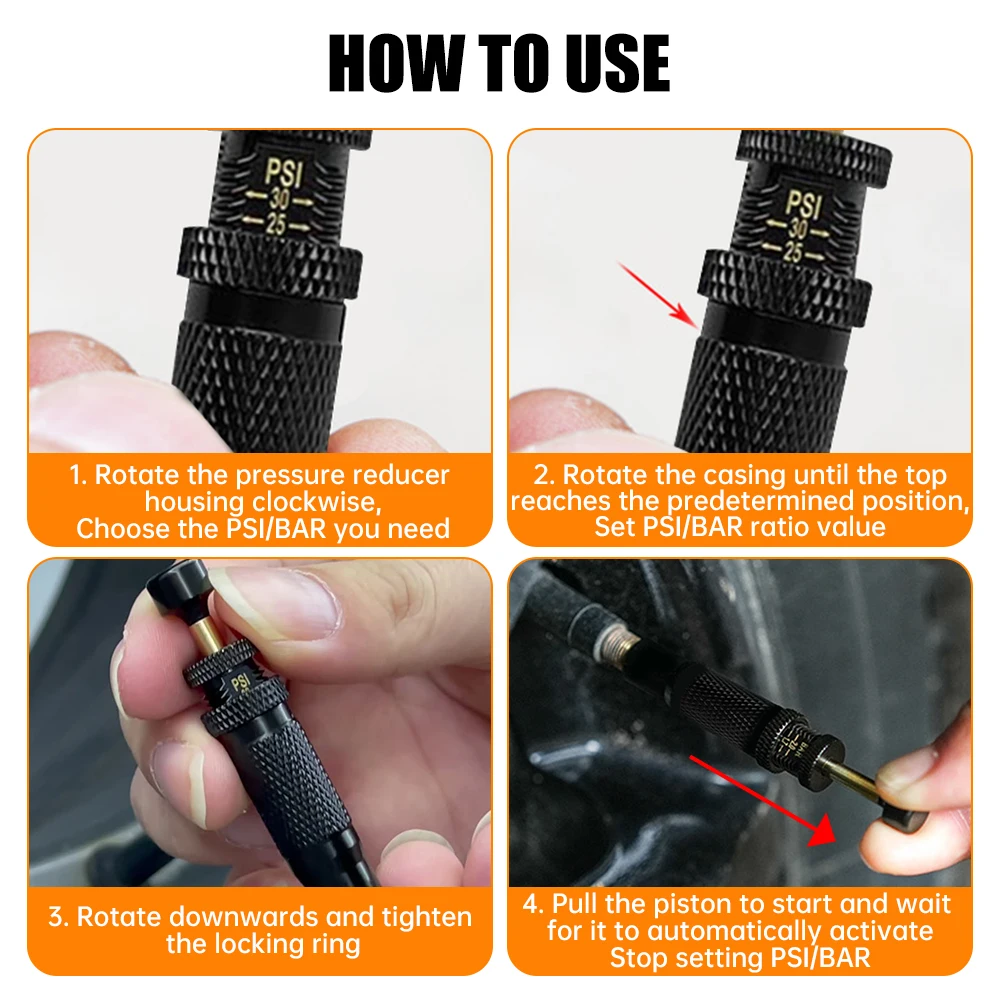 HOW TO USE

PSI
30
25

1. Rotate the pressure reducer housing clockwise, Choose the PSI/BAR you need

PSI
30
25

2. Rotate the casing until the top reaches the predetermined position, Set PSI/BAR ratio value

PSI

3. Rotate downwards and tighten the locking ring

4. Pull the piston to start and wait for it to automatically activate Stop setting PSI/BAR