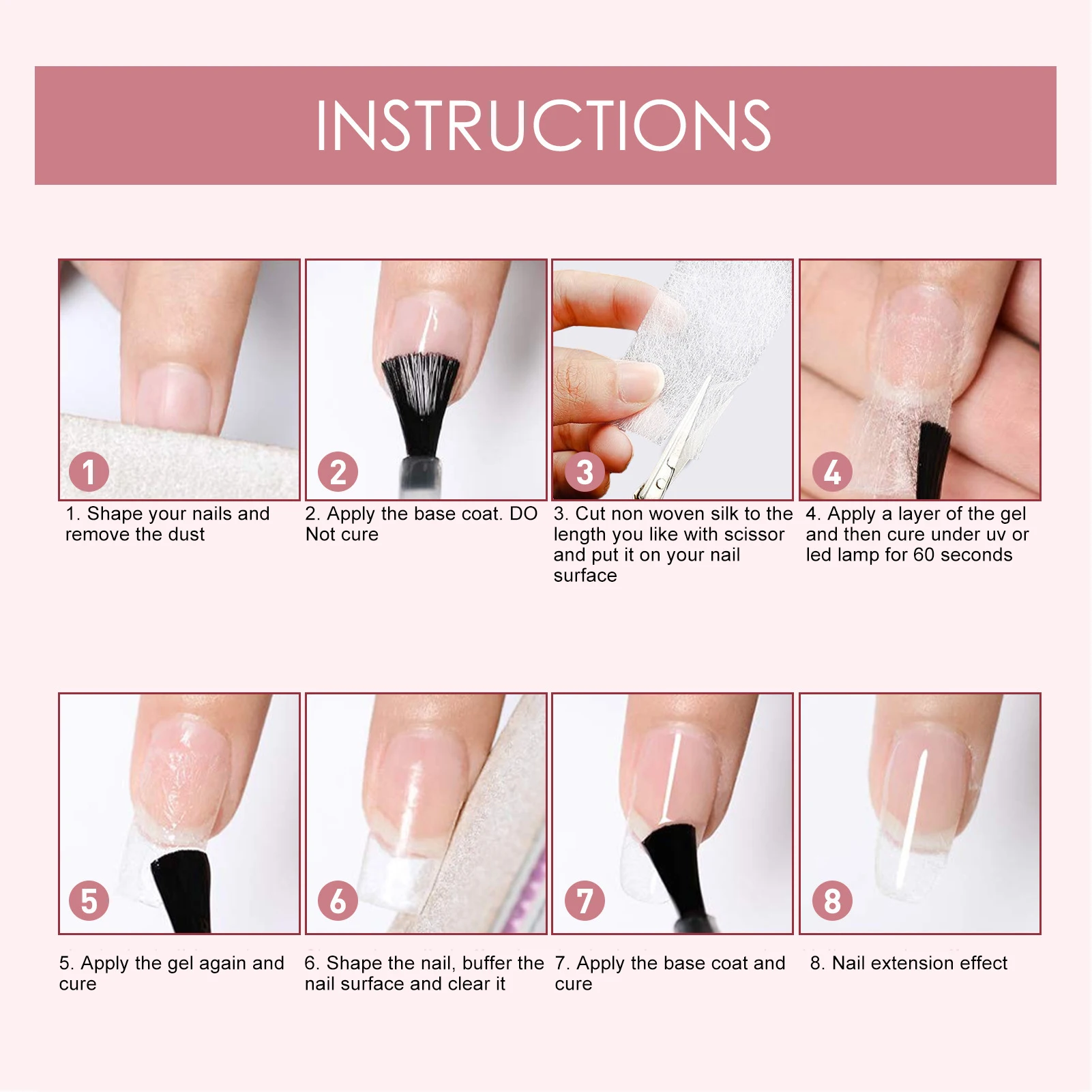 INSTRUCTIONS

1

1. Shape your nails and remove the dust

2

2. Apply the base coat. DO Not cure

3

3. Cut non woven silk to the length you like with scissor and put it on your nail surface

4

4. Apply a layer of the gel and then cure under uv or led lamp for 60 seconds

5

5. Apply the gel again and cure

6

6. Shape the nail, buffer the nail surface and clear it

7

7. Apply the base coat and cure

8

8. Nail extension effect