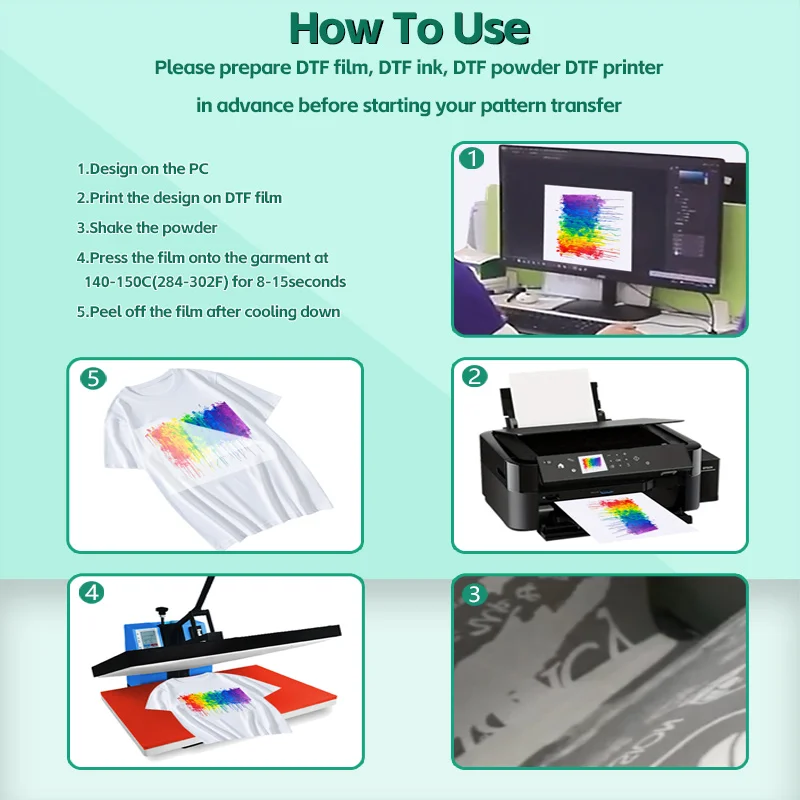 How To Use

Please prepare DTF film, DTF ink, DTF powder DTF printer in advance before starting your pattern transfer

1.Design on the PC

2.Print the design on DTF film

3.Shake the powder

4.Press the film onto the garment at 140-150C(284-302F) for 8-15seconds

5.Peel off the film after cooling down

1

5

2

4

3