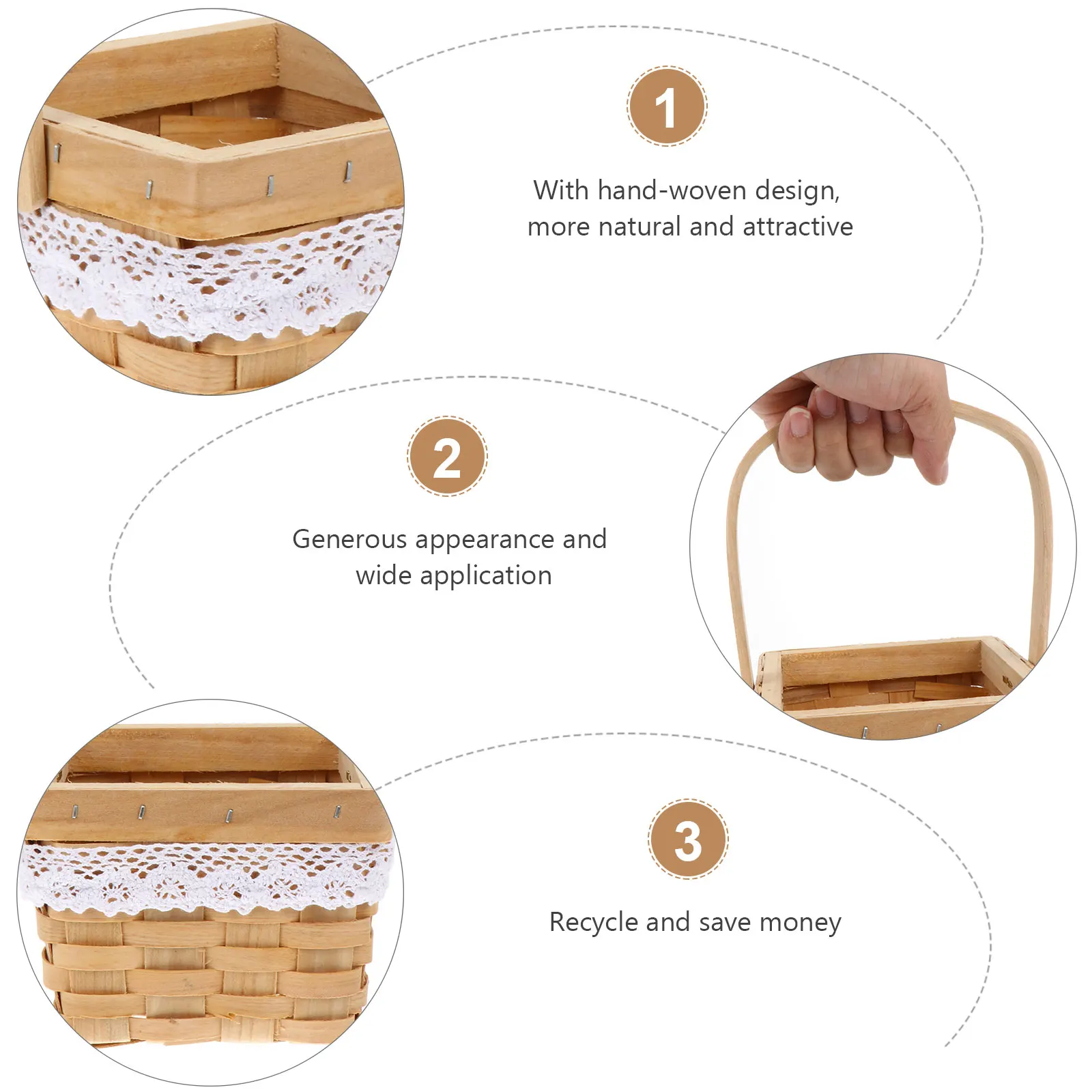 1

With hand-woven design, more natural and attractive

2

Generous appearance and wide application

3

Recycle and save money