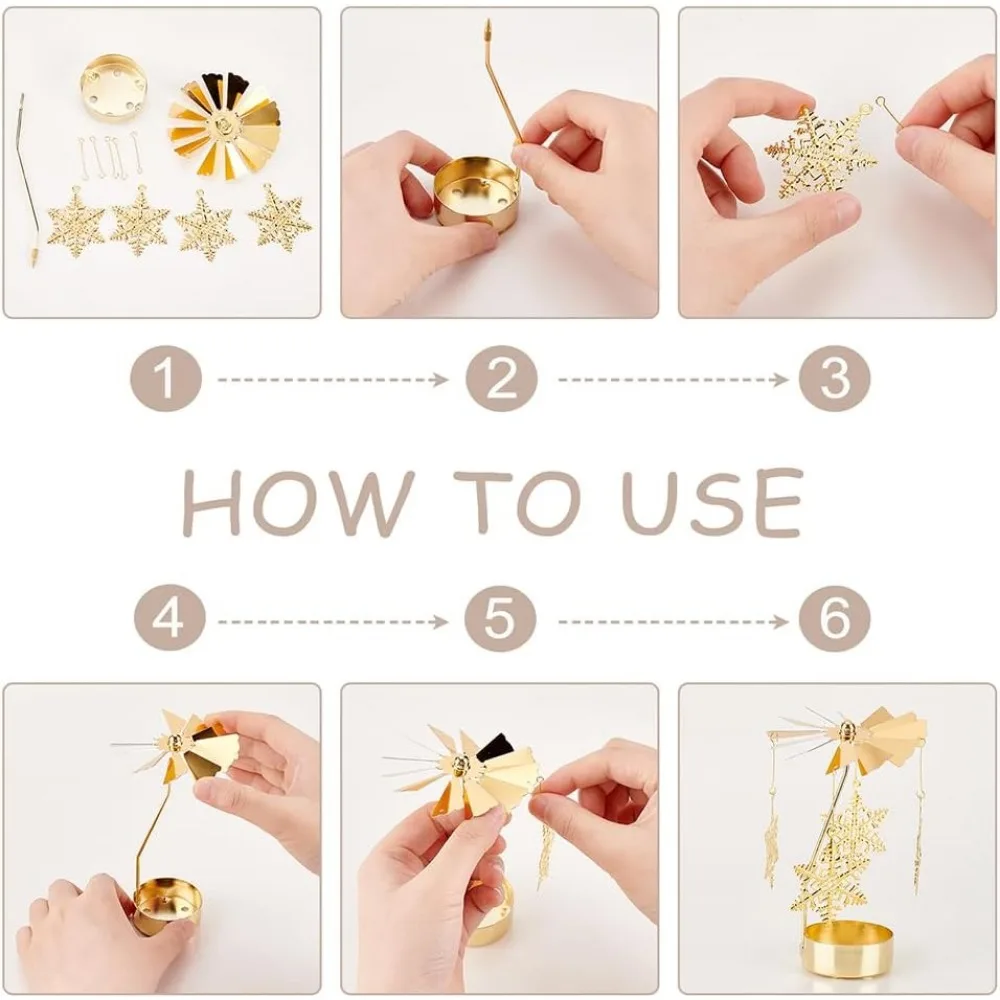 1 2 3

HOW TO USE

4 5 6