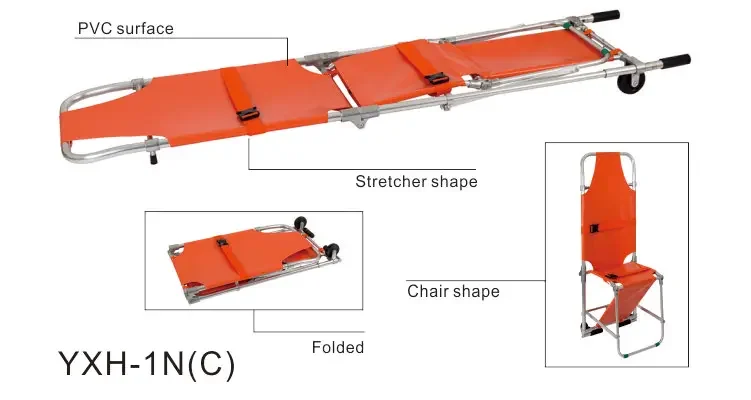 PVC surface

Stretcher shape

Chair shape

Folded

YXH-1N(C)