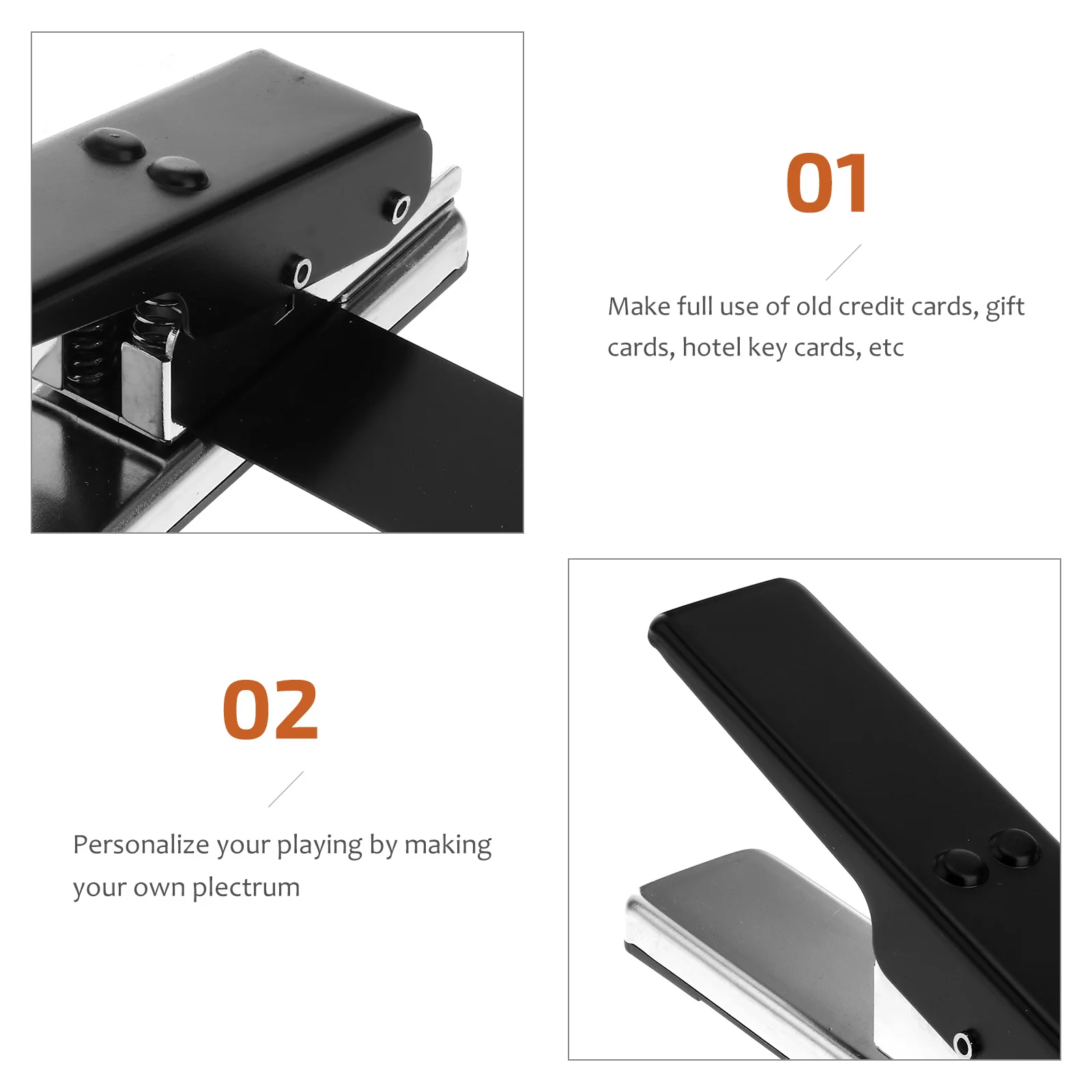 01

Make full use of old credit cards, gift cards, hotel key cards, etc

02

Personalize your playing by making your own plectrum