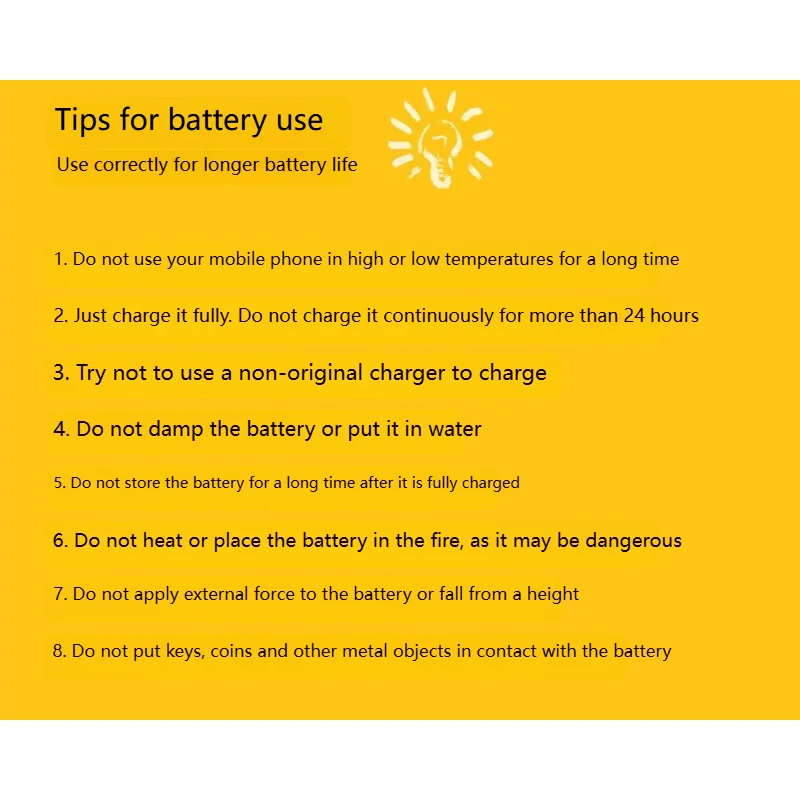 Tips for battery use

Use correctly for longer battery life

1. Do not use your mobile phone in high or low temperatures for a long time

2. Just charge it fully. Do not charge it continuously for more than 24 hours

3. Try not to use a non-original charger to charge

4. Do not damp the battery or put it in water

5. Do not store the battery for a long time after it is fully charged

6. Do not heat or place the battery in the fire, as it may be dangerous

7. Do not apply external force to the battery or fall from a height

8. Do not put keys, coins and other metal objects in contact with the battery