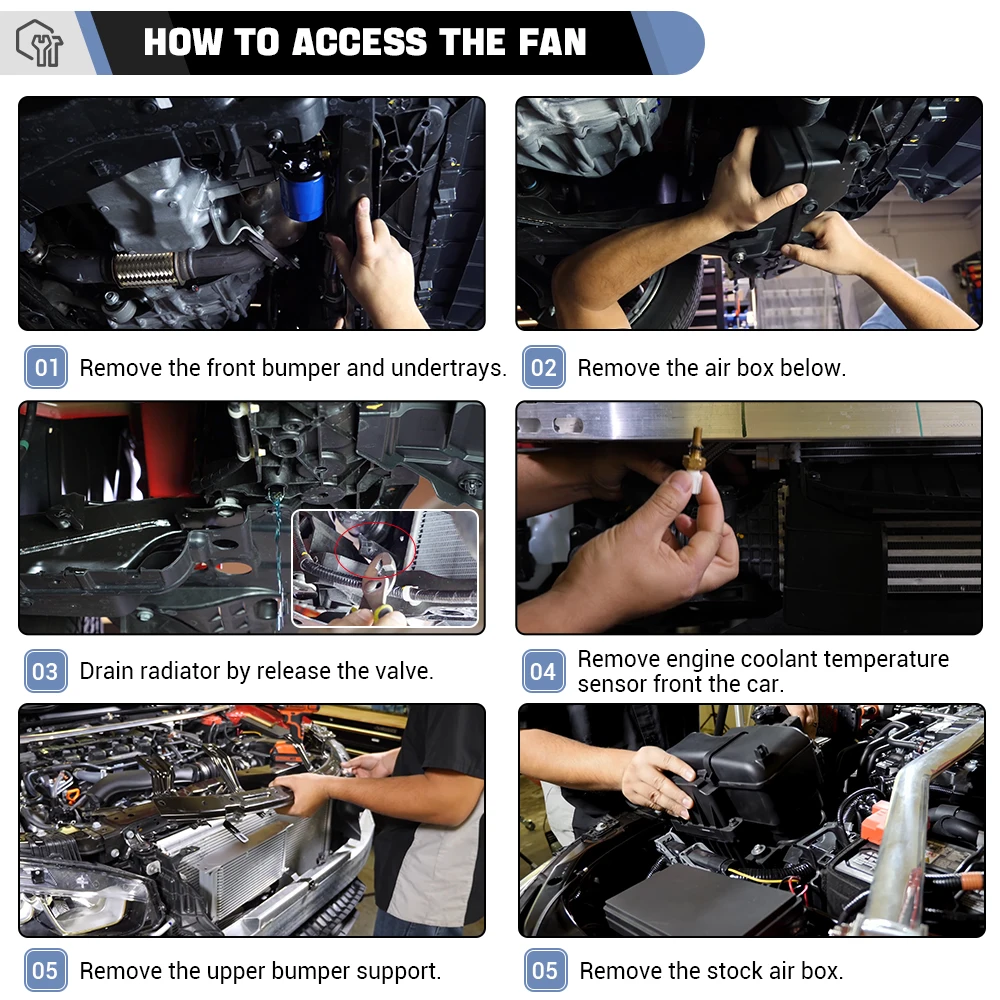 HOW TO ACCESS THE FAN

01 Remove the front bumper and undertrays.

02 Remove the air box below.

03 Drain radiator by release the valve.

04 Remove engine coolant temperature sensor front the car.

05 Remove the upper bumper support.

05 Remove the stock air box.