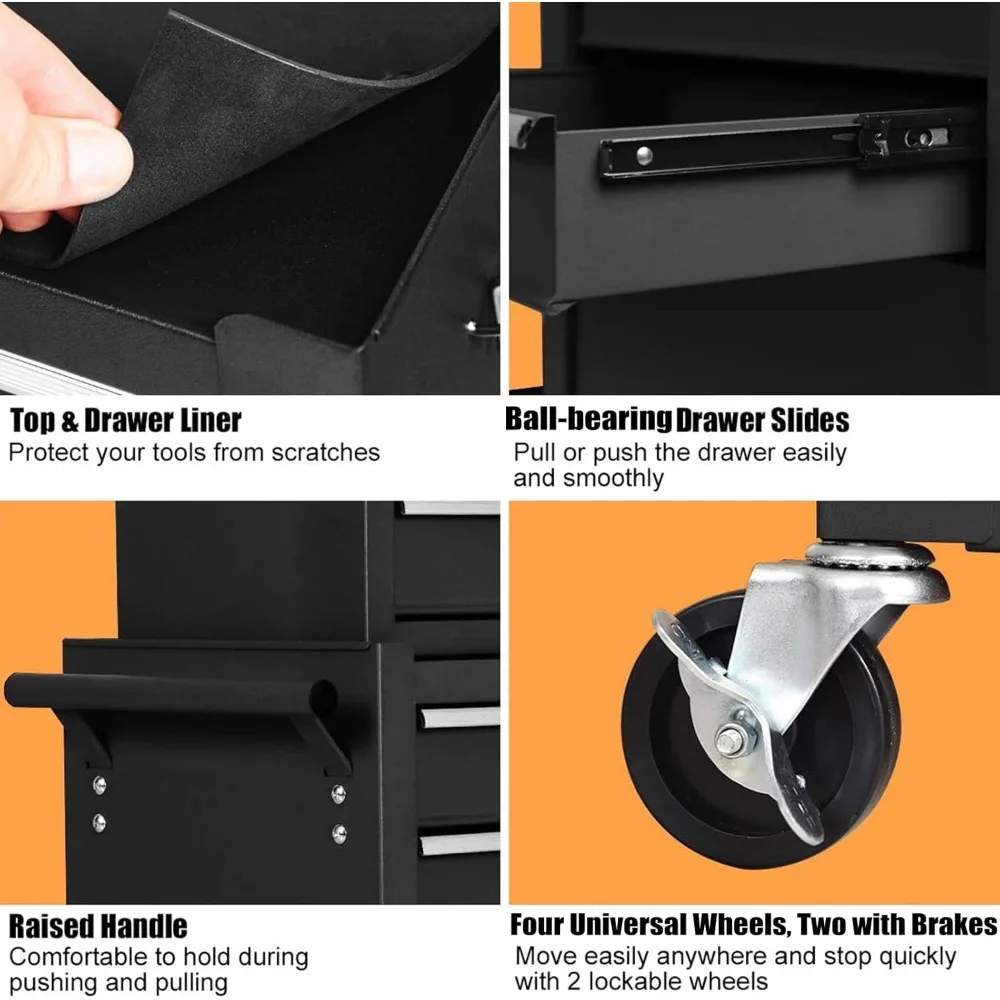 Top & Drawer Liner
Protect your tools from scratches

Ball-bearing Drawer Slides
Pull or push the drawer easily and smoothly

Raised Handle
Comfortable to hold during pushing and pulling

Four Universal Wheels, Two with Brakes
Move easily anywhere and stop quickly with 2 lockable wheels