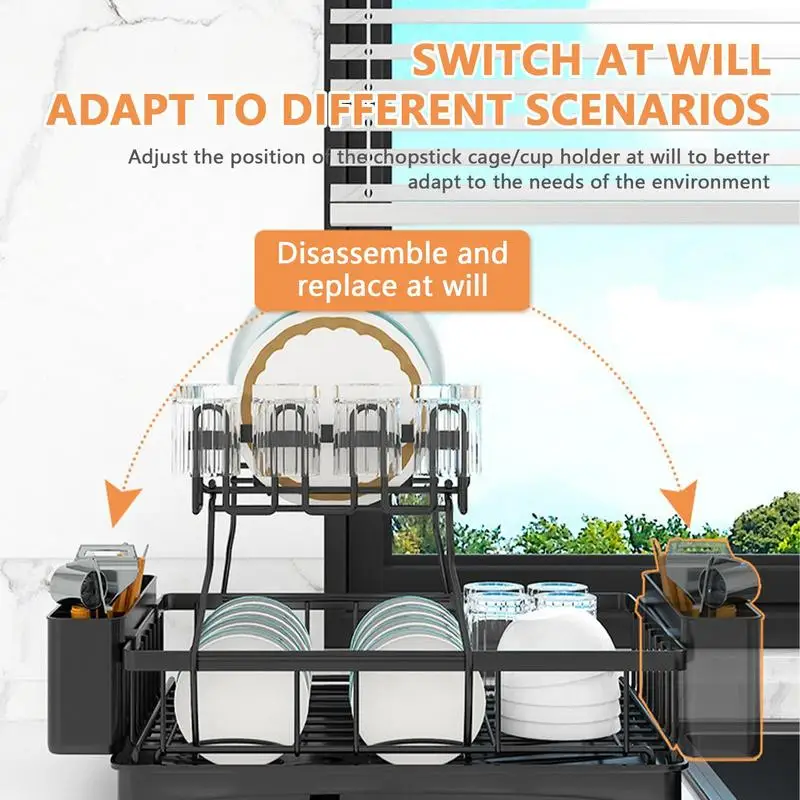 SWITCH AT WILL
ADAPT TO DIFFERENT SCENARIOS

Adjust the position of the chopstick cage/cup holder at will to better adapt to the needs of the environment

Disassemble and replace at will