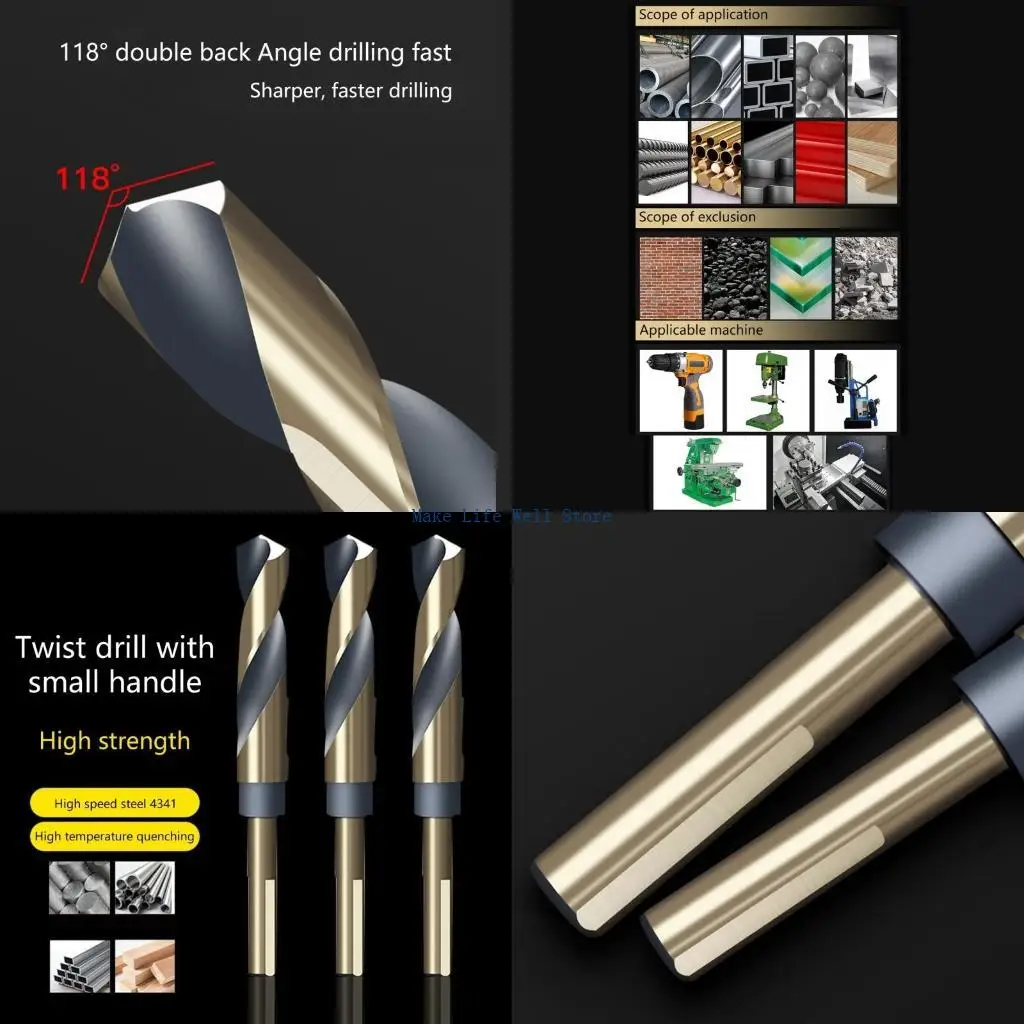 118° double back Angle drilling fast

Sharper, faster drilling

118°

Scope of application

Scope of exclusion

Applicable machine

Make Life Well Store

Twist drill with small handle

High strength

High speed steel 4341

High temperature quenching