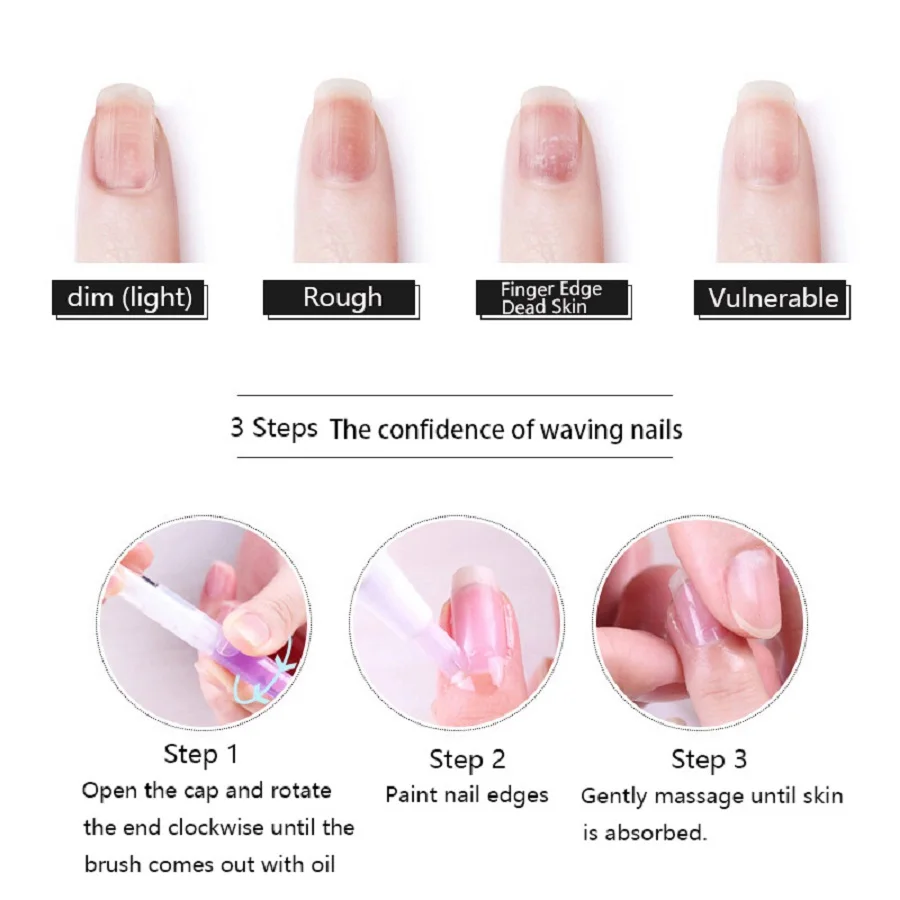 dim (light)

Rough

Finger Edge
Dead Skin

Vulnerable

3 Steps The confidence of waving nails

Step 1
Open the cap and rotate the end clockwise until the brush comes out with oil

Step 2
Paint nail edges

Step 3
Gently massage until skin is absorbed.