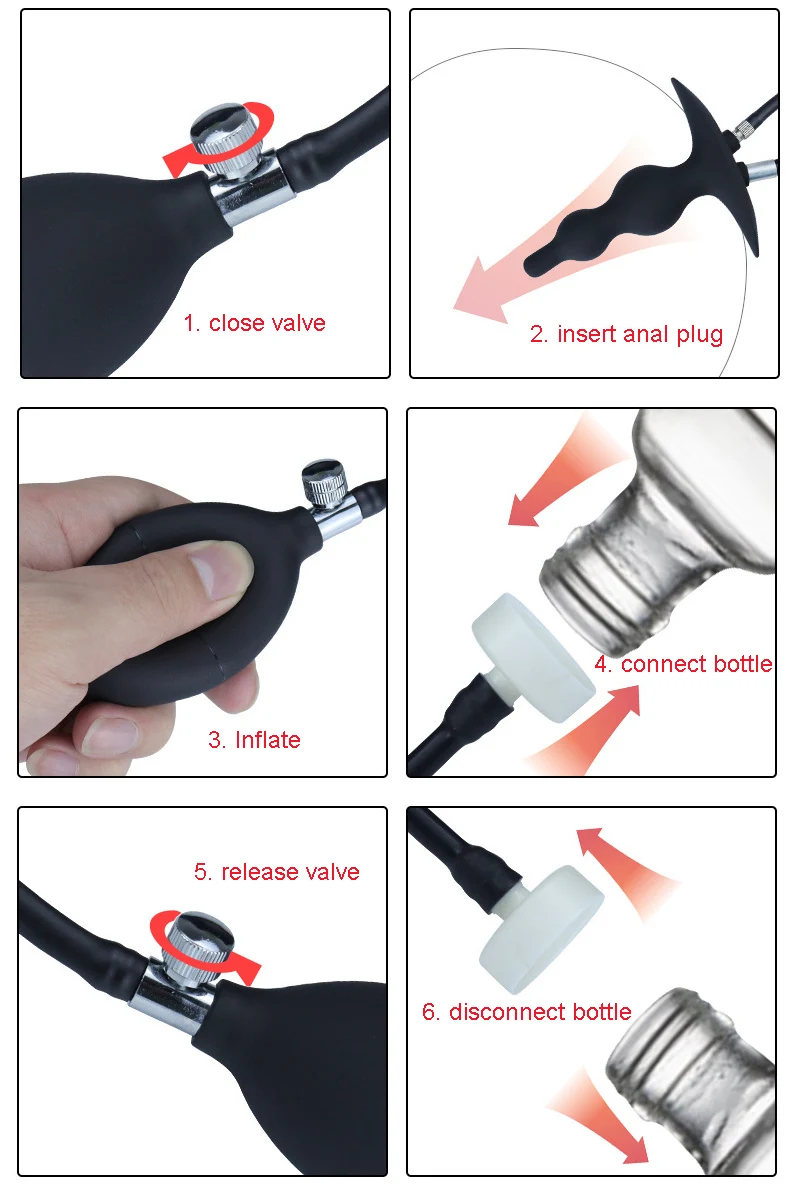 1. close valve

2. insert anal plug

3. Inflate

4. connect bottle

5. release valve

6. disconnect bottle