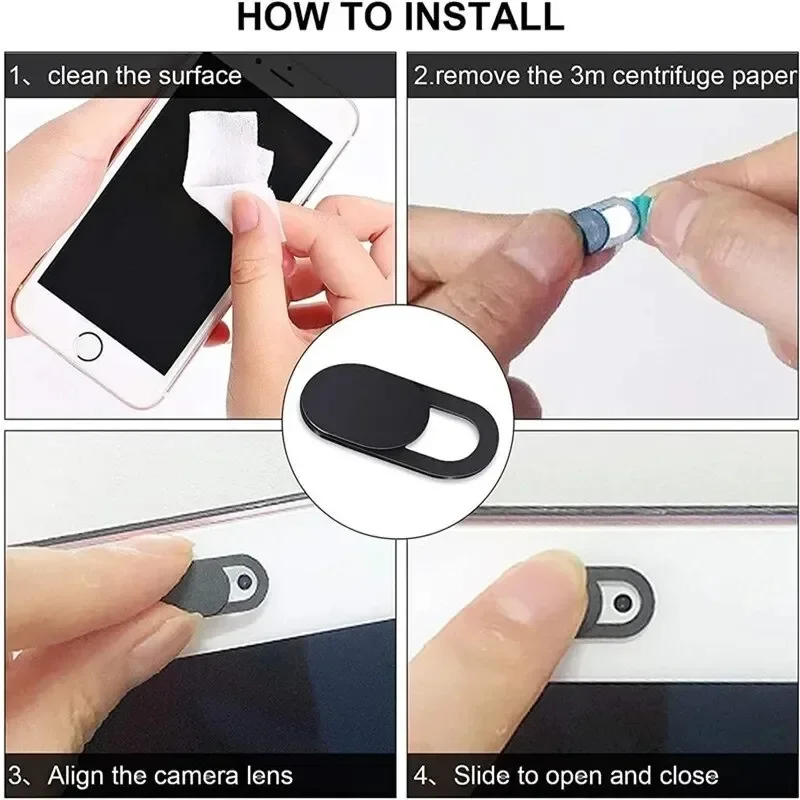 HOW TO INSTALL

1、clean the surface

2.remove the 3m centrifuge paper

3、Align the camera lens

4、Slide to open and close