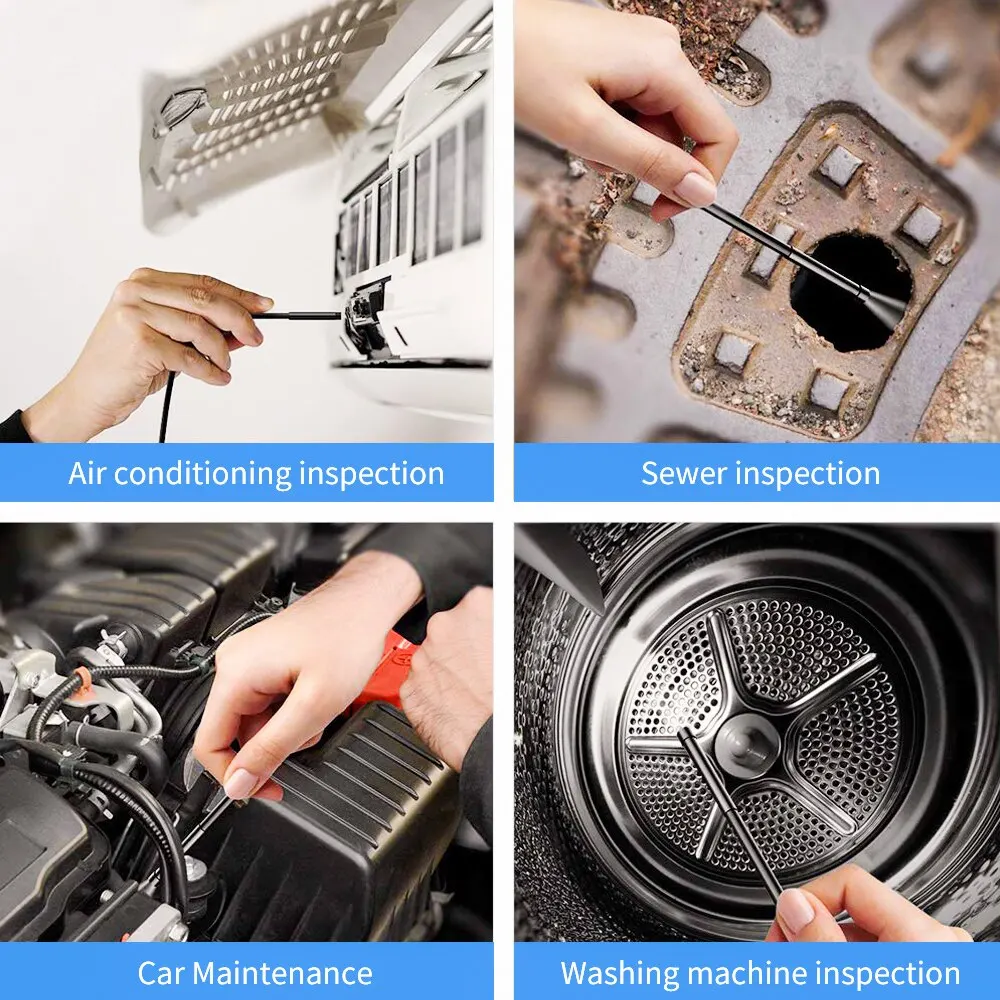 Air conditioning inspection

Sewer inspection

Car Maintenance

Washing machine inspection