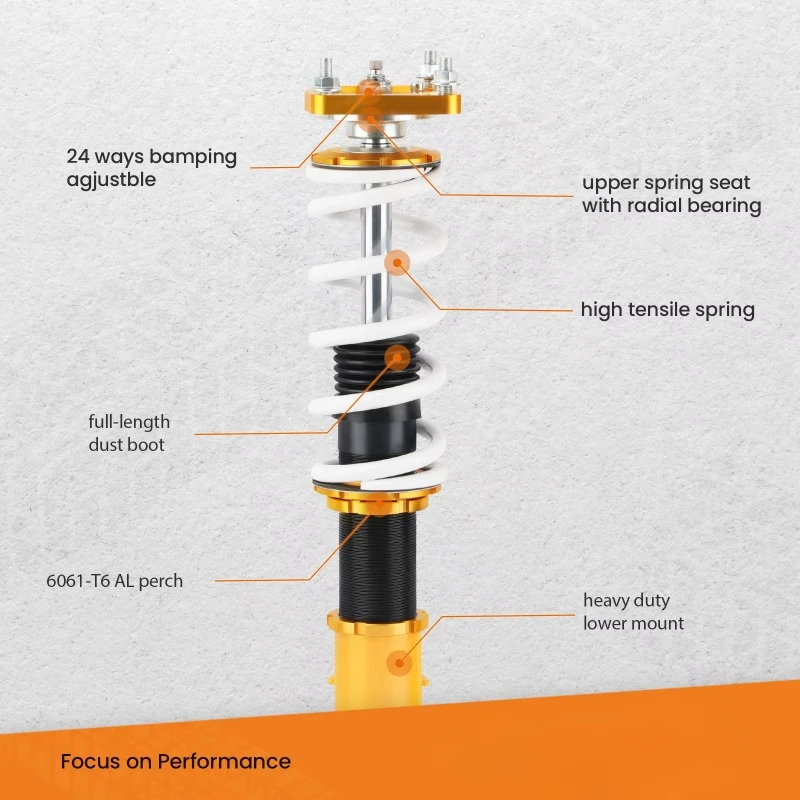 24 ways bamping agjustble

upper spring seat with radial bearing

high tensile spring

full-length dust boot

6061-T6 AL perch

heavy duty lower mount

Focus on Performance