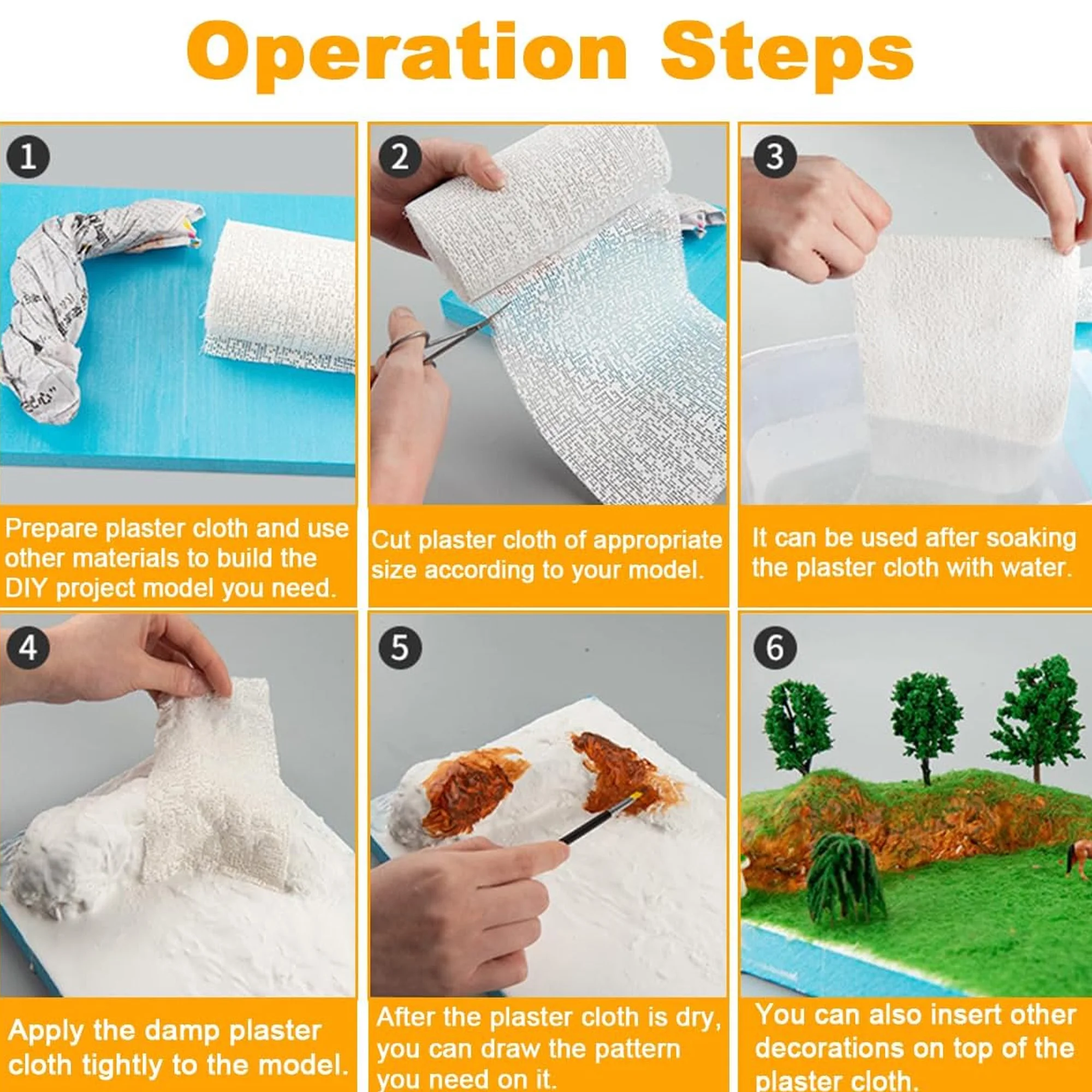 Operation Steps

1

Prepare plaster cloth and use other materials to build the DIY project model you need.

2

Cut plaster cloth of appropriate size according to your model.

3

It can be used after soaking the plaster cloth with water.

4

Apply the damp plaster cloth tightly to the model.

5

After the plaster cloth is dry, you can draw the pattern you need on it.

6

You can also insert other decorations on top of the plaster cloth.