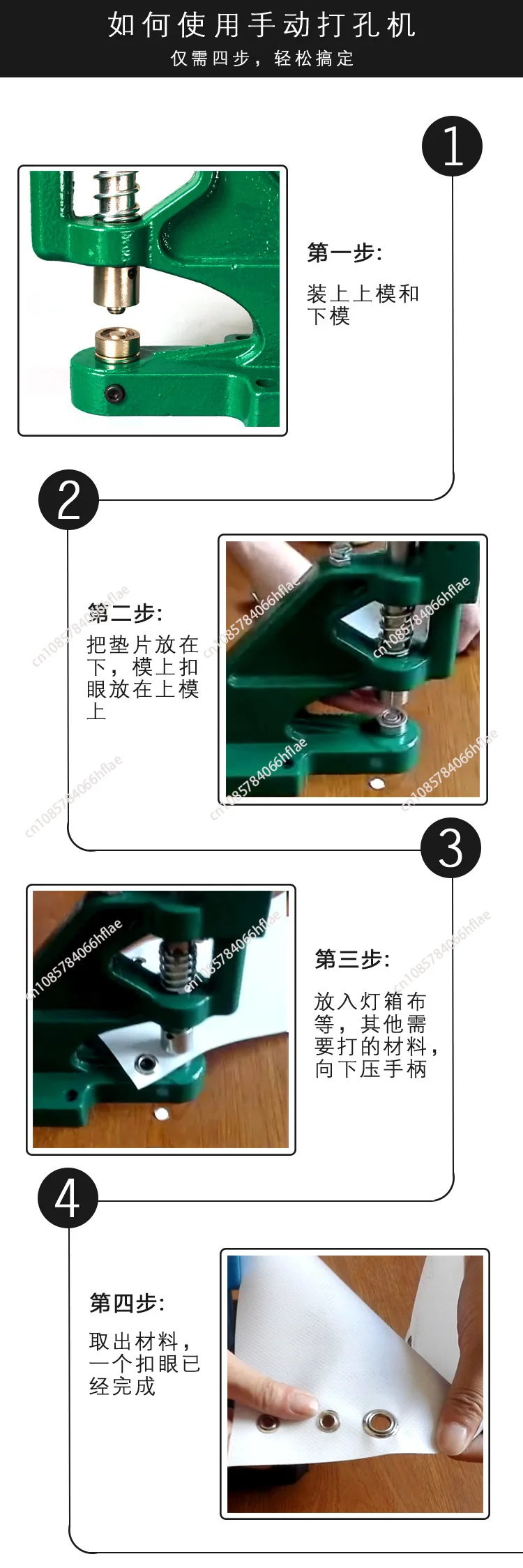 如何使用手动打孔机
仅需四步，轻松搞定

1

第一步:
装上上模和下模

2

第二步:
把垫片放在下，模上扣眼放在上模上

cn1085784066hflae

3

第三步:
放入灯箱布等，其他需要打的材料，向下压手柄

4

第四步:
取出材料，一个扣眼已经完成