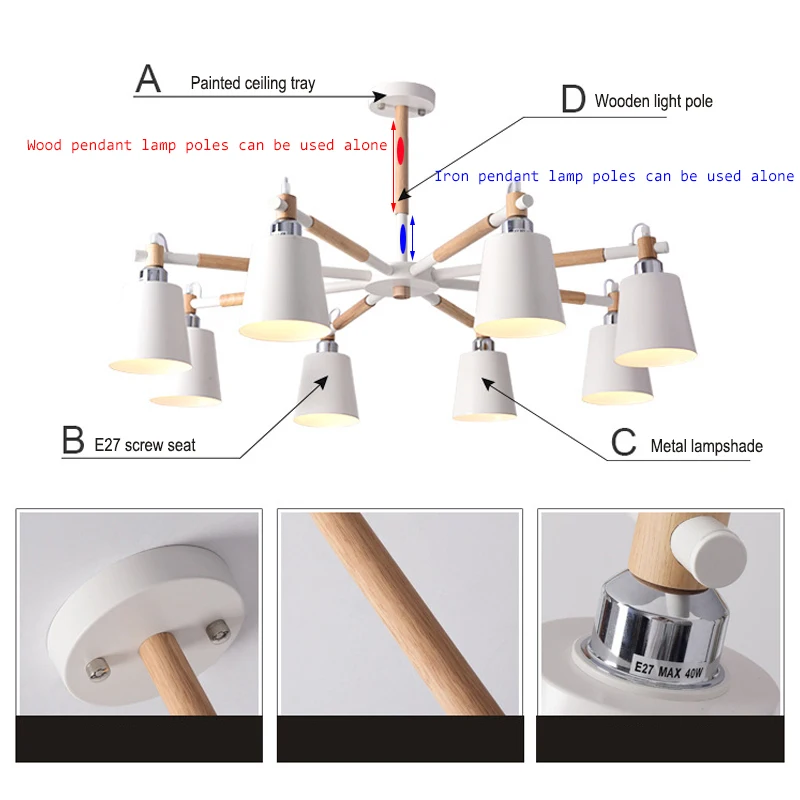 A Painted ceiling tray

D Wooden light pole

Wood pendant lamp poles can be used alone

Iron pendant lamp poles can be used alone

B E27 screw seat

C Metal lampshade

E27 MAX 40W