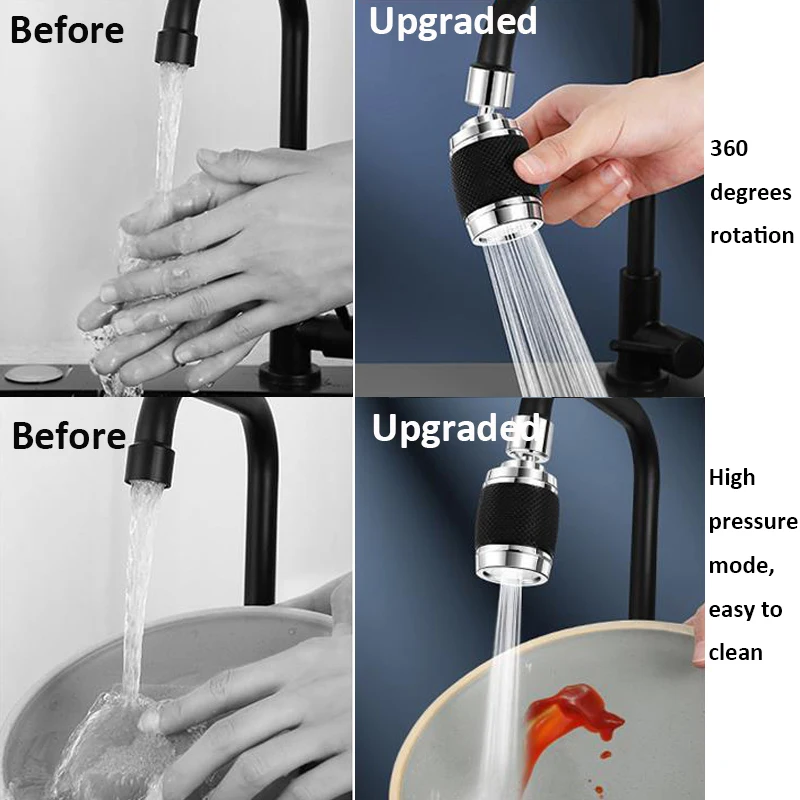 Before

Upgraded

360 degrees rotation

Before

Upgraded

High pressure mode, easy to clean