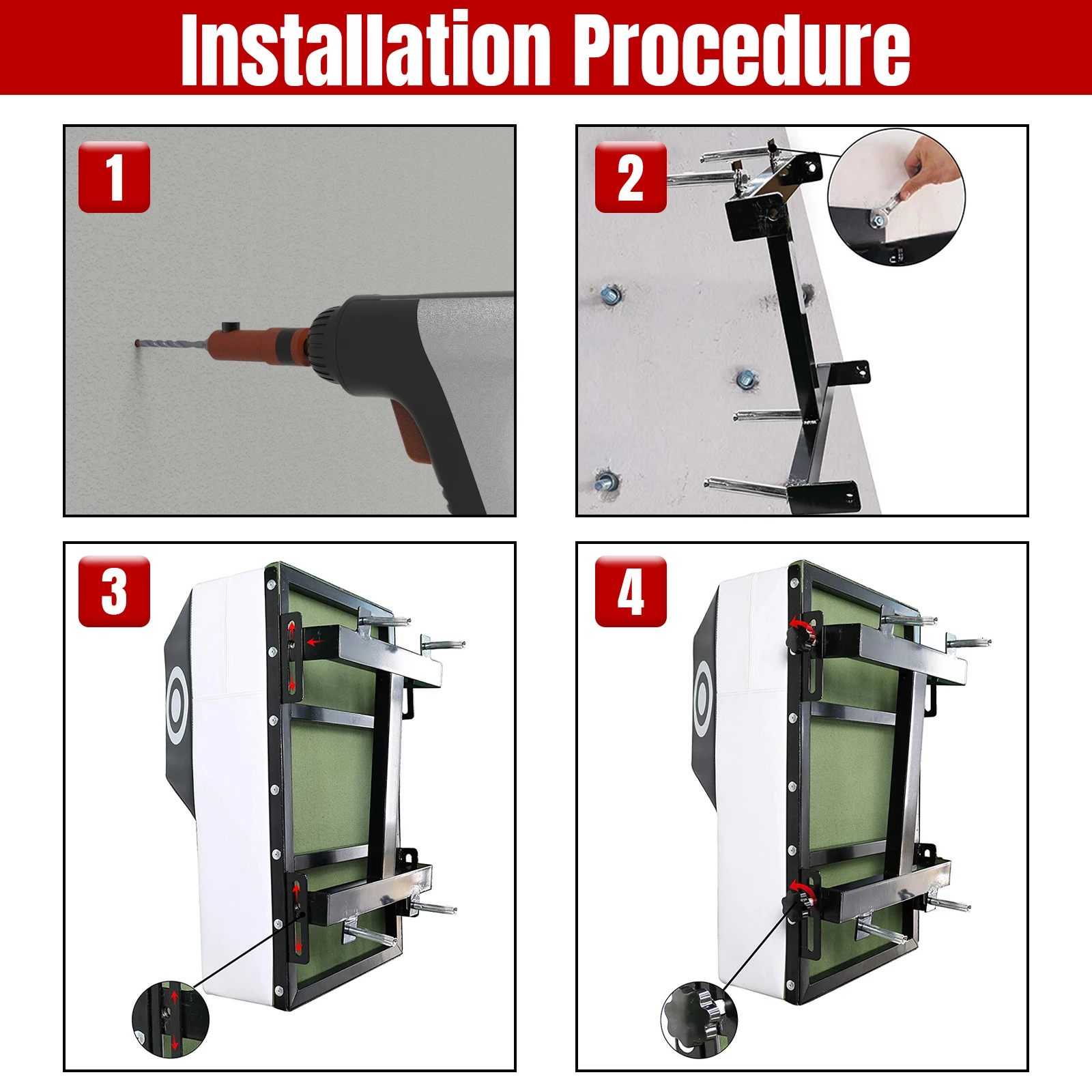 Installation Procedure

1

2

3

4