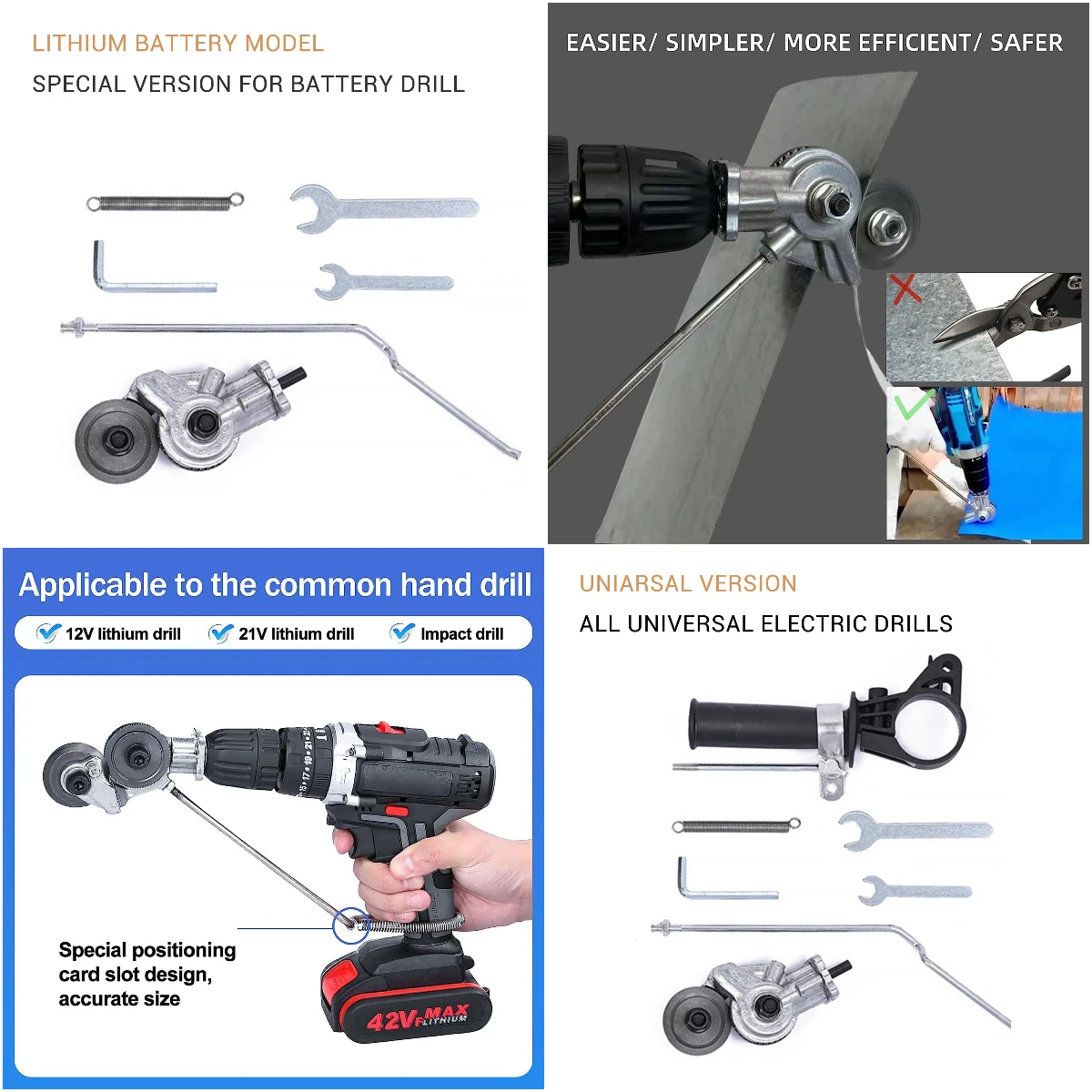 LITHIUM BATTERY MODEL

SPECIAL VERSION FOR BATTERY DRILL

EASIER/ SIMPLER/ MORE EFFICIENT/ SAFER

Applicable to the common hand drill

12V lithium drill 21V lithium drill Impact drill

Special positioning card slot design, accurate size

42V MAX LITHIUM

UNIARSAL VERSION

ALL UNIVERSAL ELECTRIC DRILLS