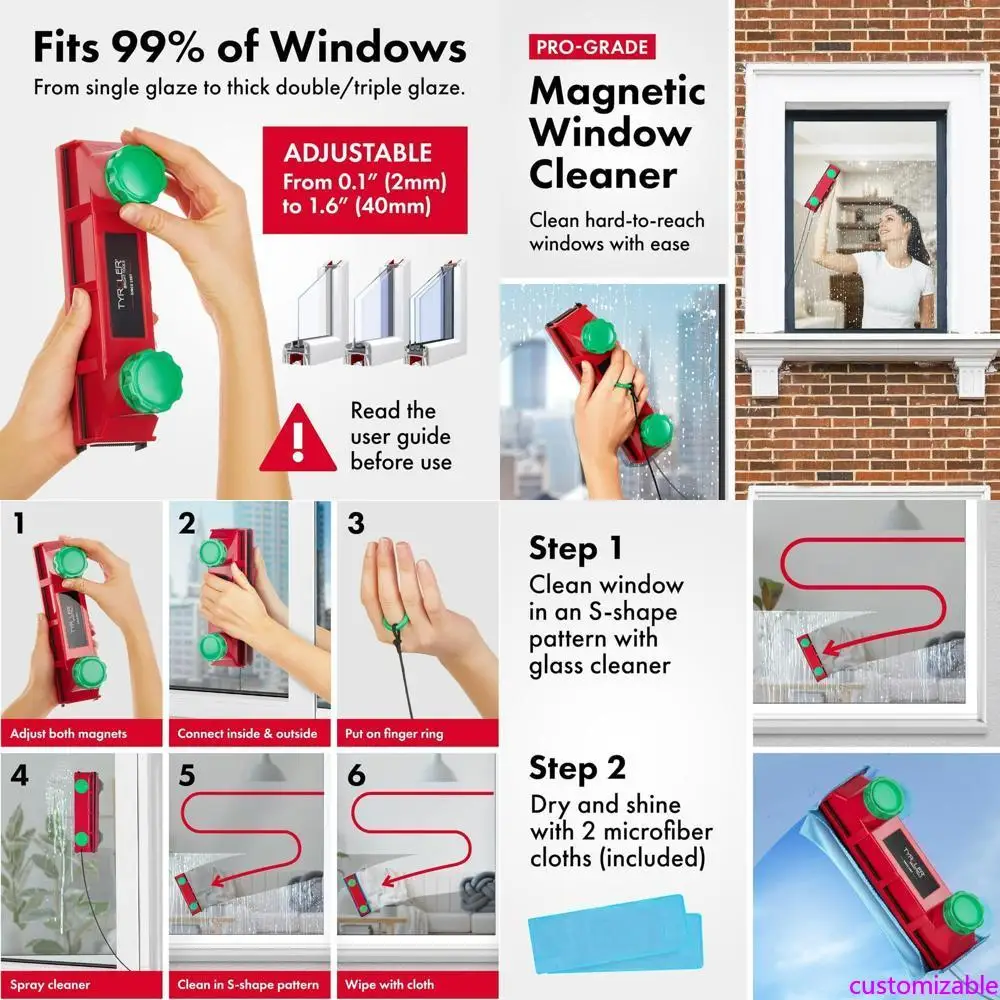 Fits 99% of Windows
From single glaze to thick double/triple glaze.

ADJUSTABLE
From 0.1" (2mm) to 1.6" (40mm)

TYROLER

Read the user guide before use

PRO-GRADE
Magnetic Window Cleaner
Clean hard-to-reach windows with ease

1
Adjust both magnets

2
Connect inside & outside

3
Put on finger ring

4
Spray cleaner

5
Clean in S-shape pattern

6
Wipe with cloth

Step 1
Clean window in an S-shape pattern with glass cleaner

Step 2
Dry and shine with 2 microfiber cloths (included)

TYROLER

customizable