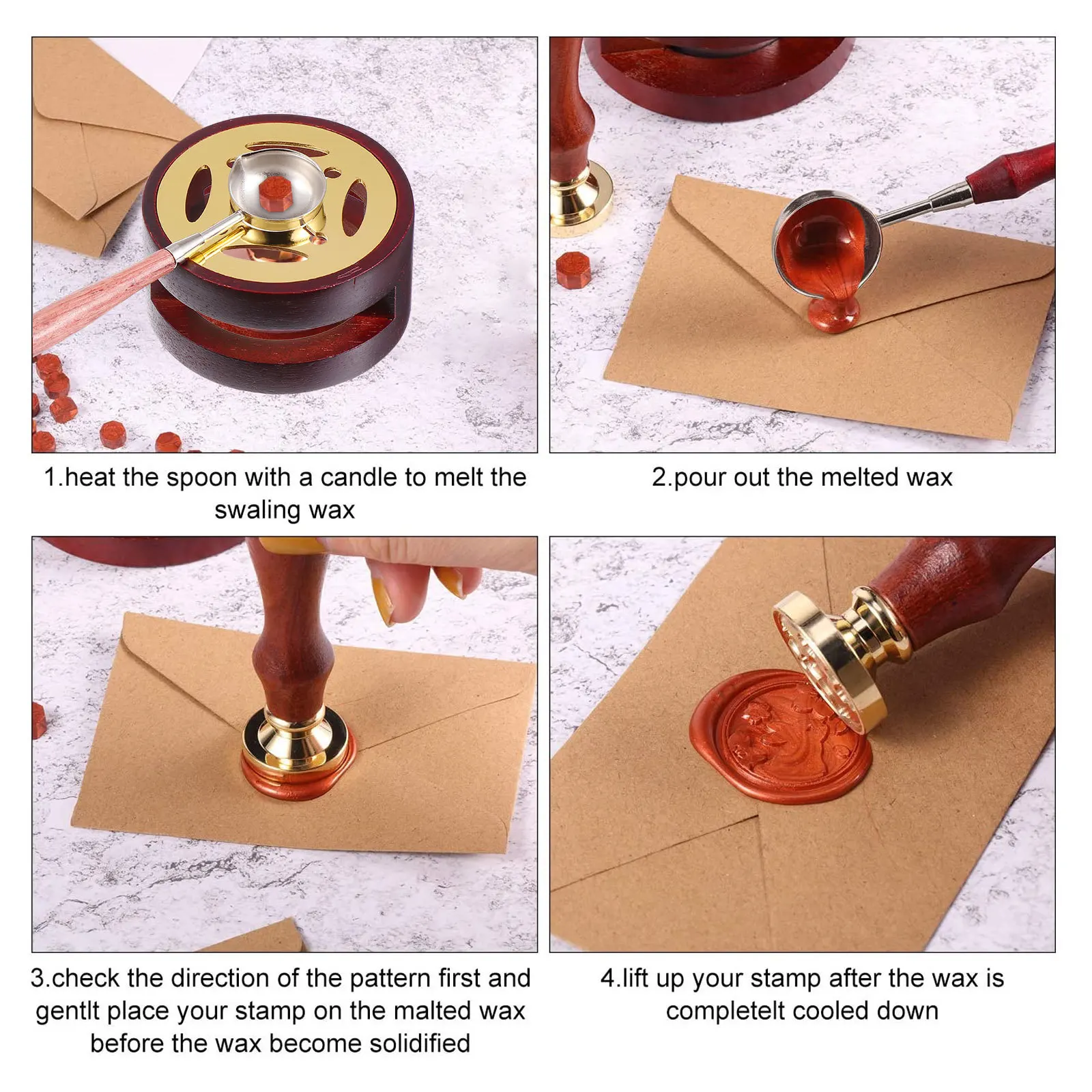 1.heat the spoon with a candle to melt the swaling wax

2.pour out the melted wax

3.check the direction of the pattern first and gentlt place your stamp on the malted wax before the wax become solidified

4.lift up your stamp after the wax is completelt cooled down