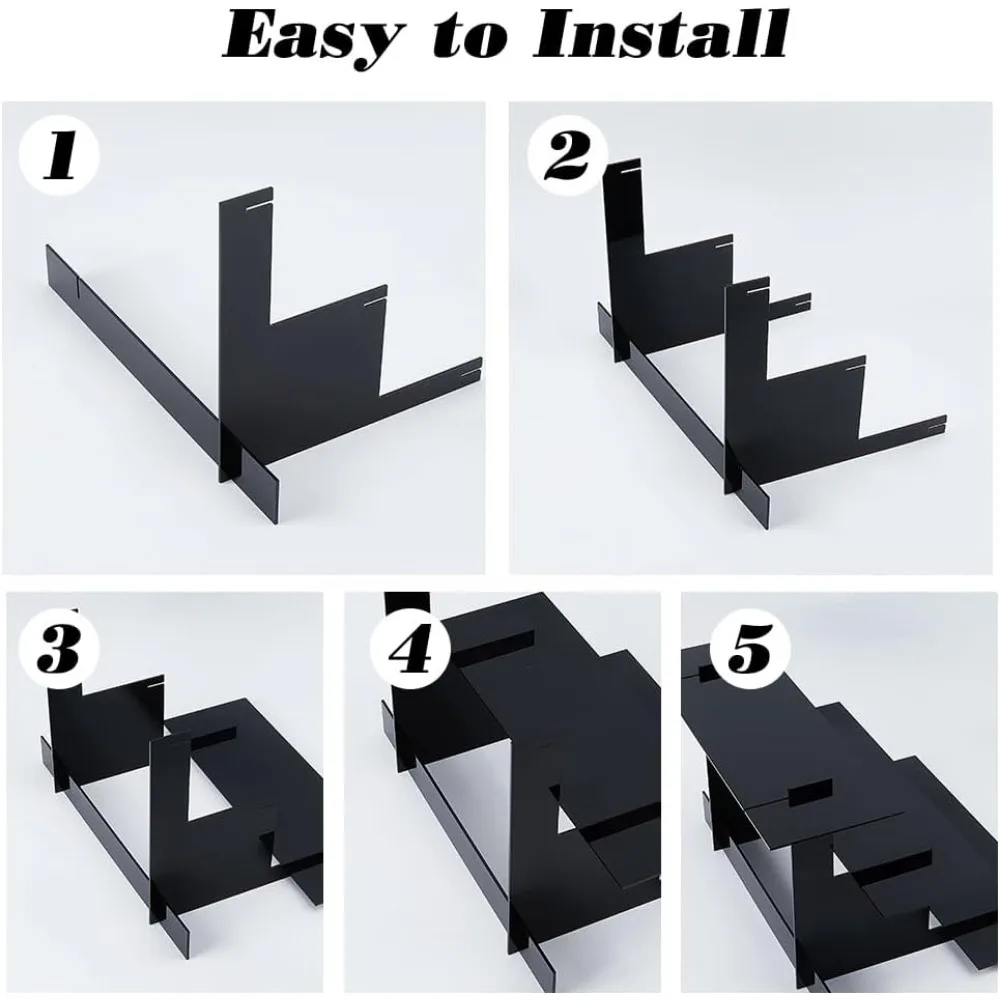 Easy to Install

1

2

3

4

5