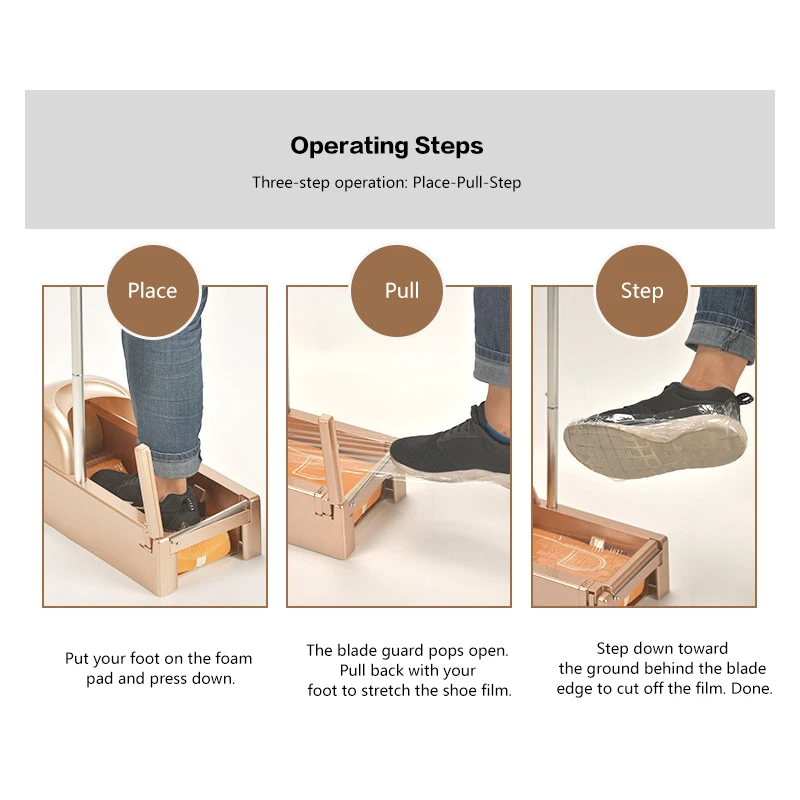 Operating Steps

Three-step operation: Place-Pull-Step

Place

Put your foot on the foam pad and press down.

Pull

The blade guard pops open. Pull back with your foot to stretch the shoe film.

Step

Step down toward the ground behind the blade edge to cut off the film. Done.