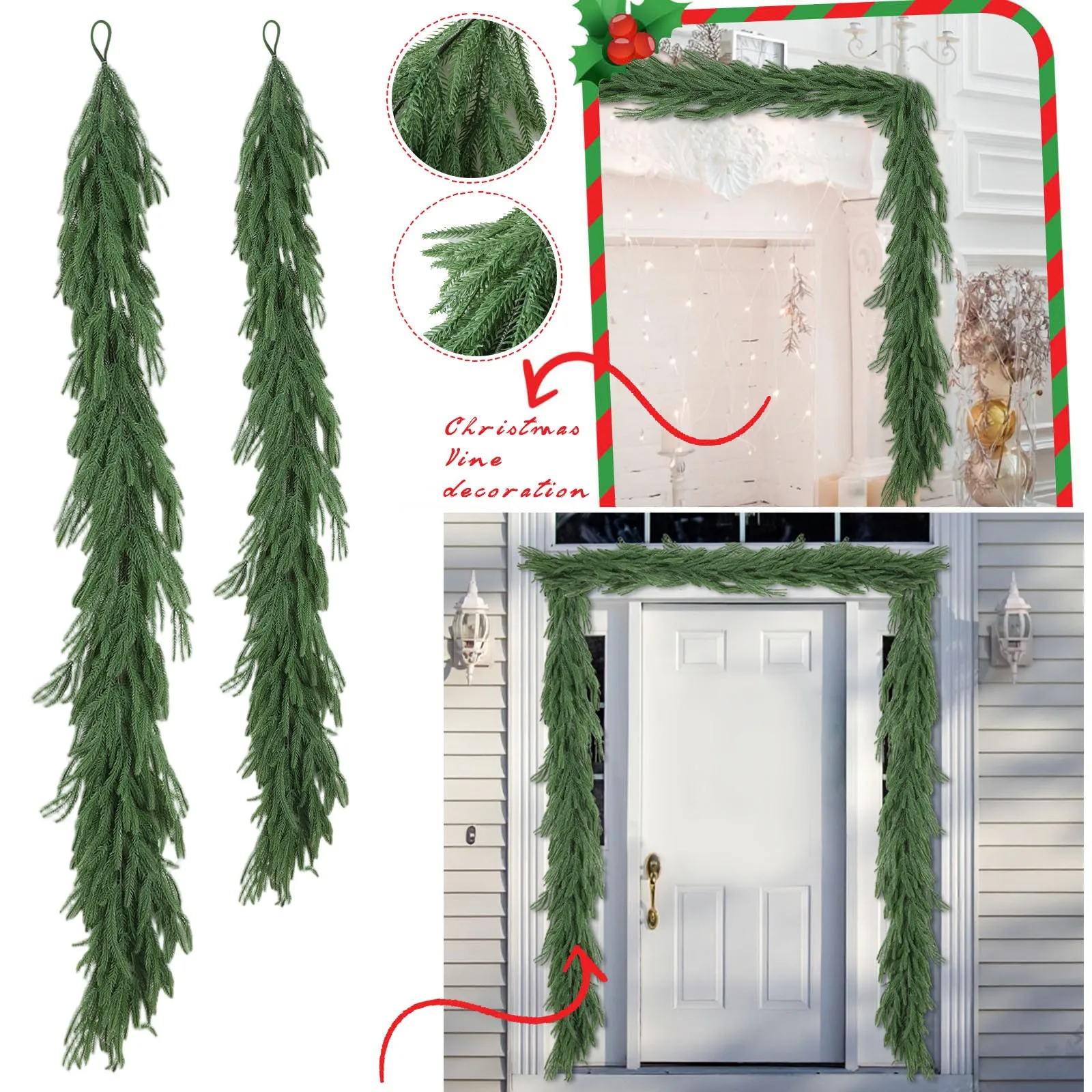 Christmas Vine decoration