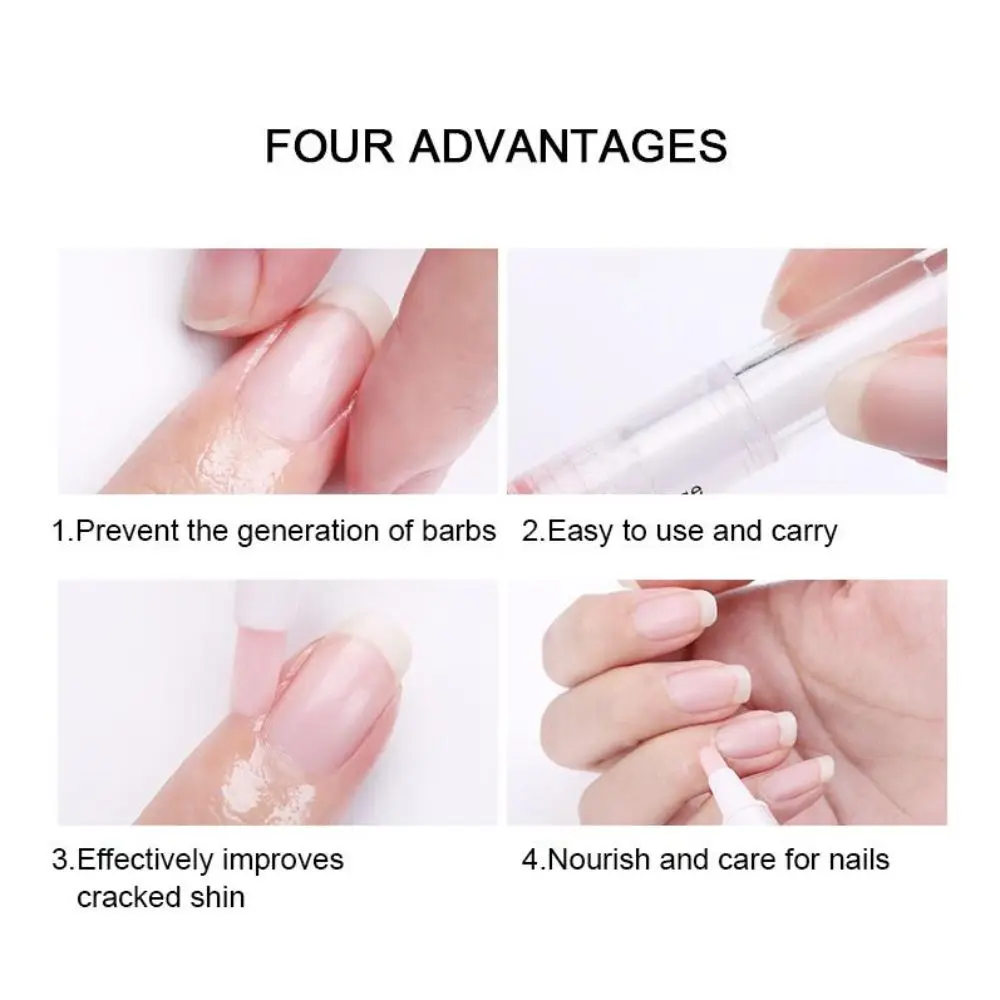 FOUR ADVANTAGES

1.Prevent the generation of barbs

2.Easy to use and carry

3.Effectively improves cracked shin

4.Nourish and care for nails