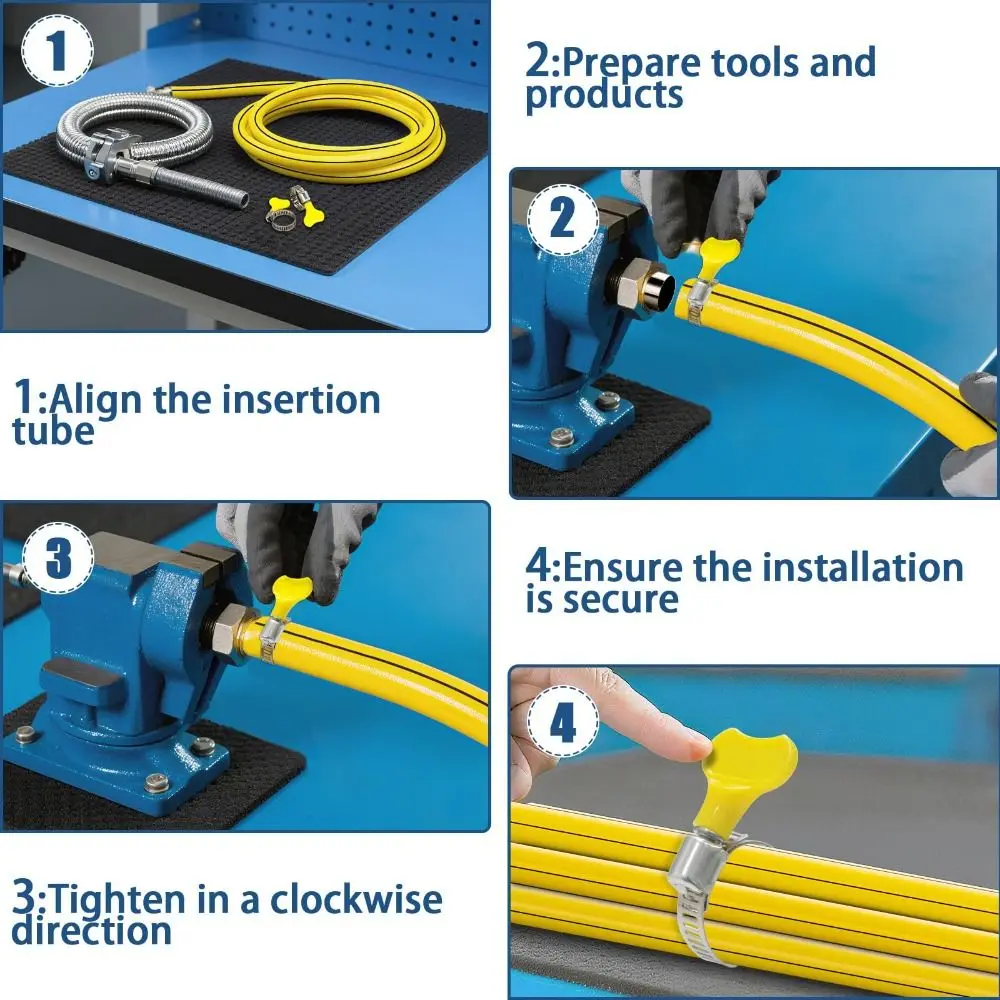 1

2:Prepare tools and products

2

1:Align the insertion tube

3

4:Ensure the installation is secure

4

3:Tighten in a clockwise direction