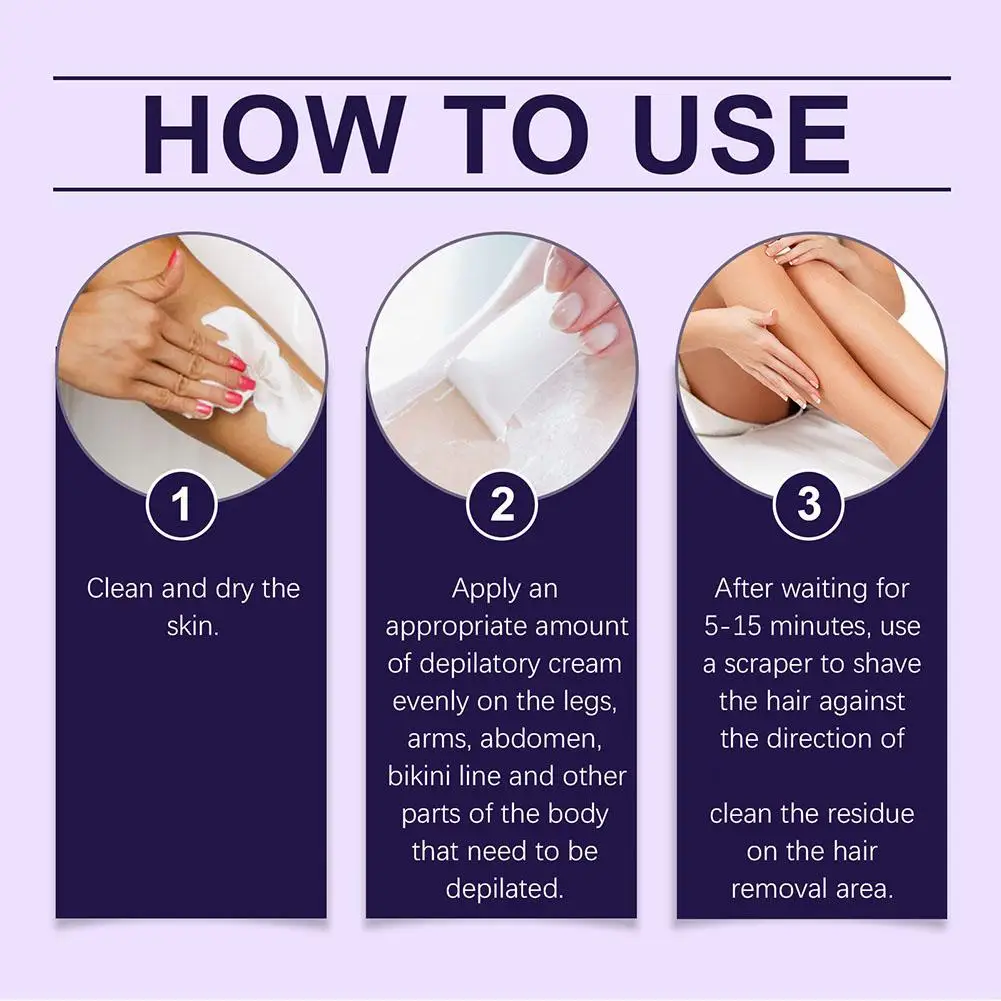 HOW TO USE

1

Clean and dry the skin.

2

Apply an appropriate amount of depilatory cream evenly on the legs, arms, abdomen, bikini line and other parts of the body that need to be depilated.

3

After waiting for 5-15 minutes, use a scraper to shave the hair against the direction of

clean the residue on the hair removal area.