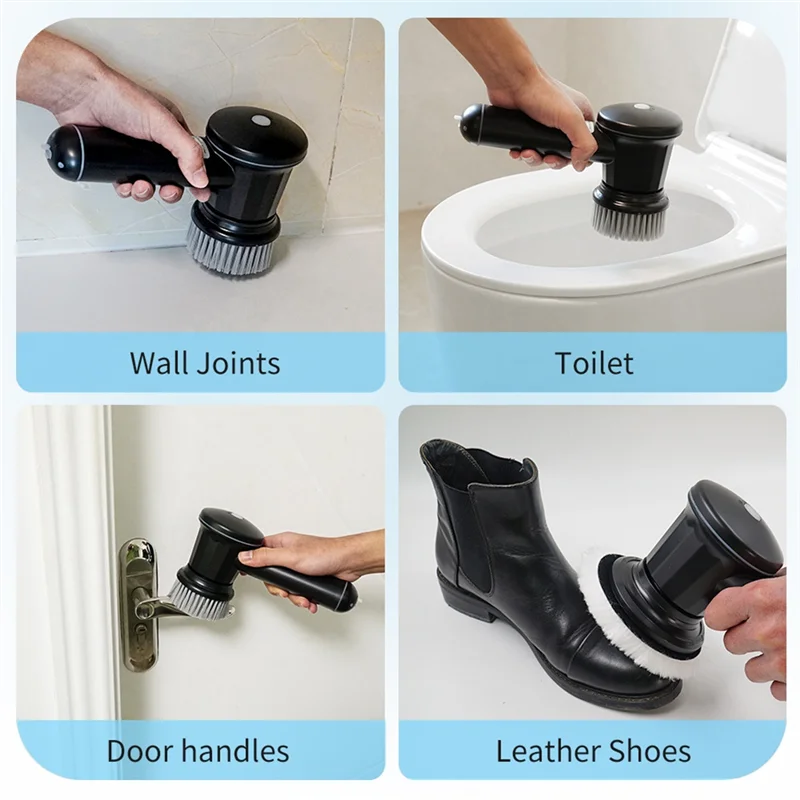 Wall Joints

Toilet

Door handles

Leather Shoes