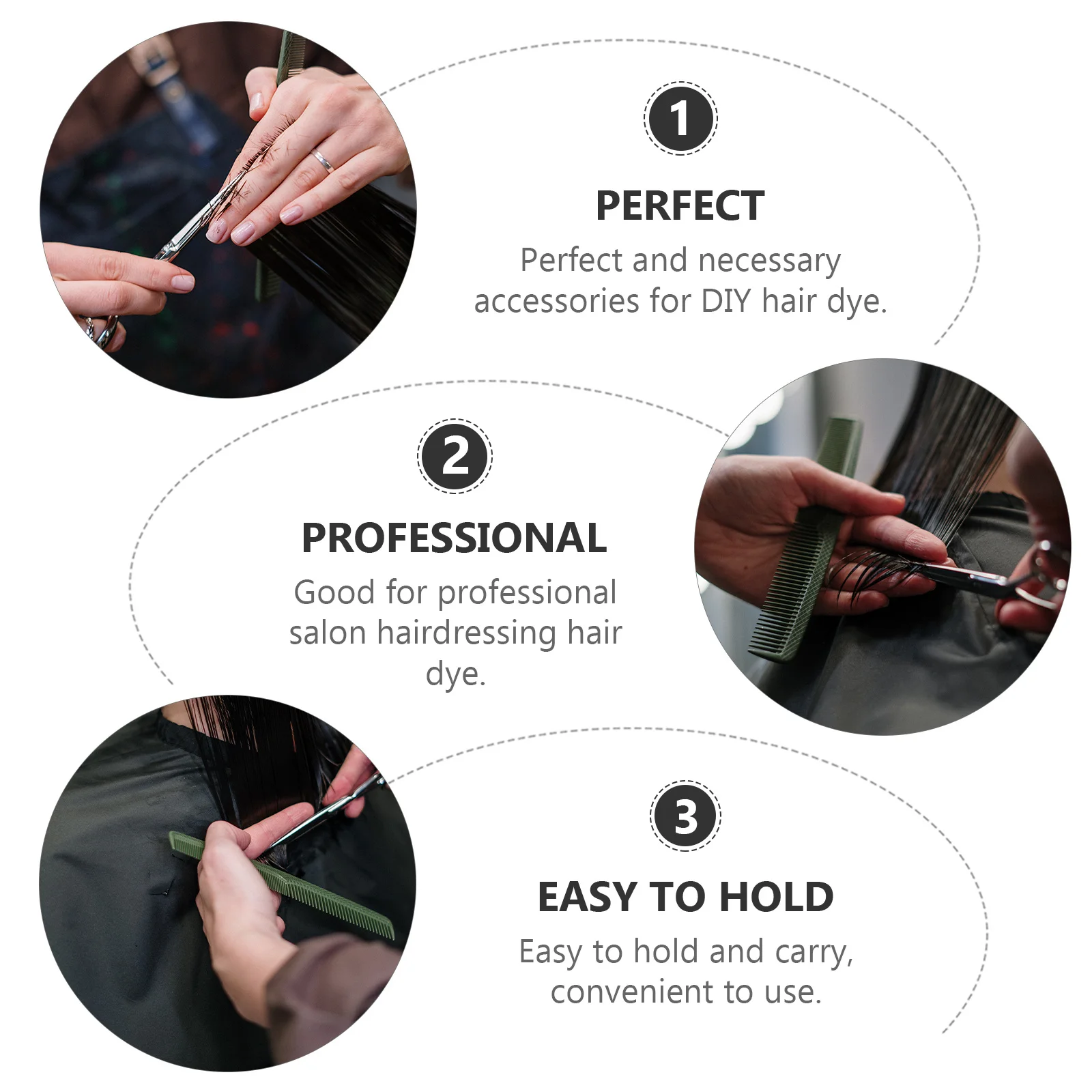 1

PERFECT

Perfect and necessary accessories for DIY hair dye.

2

PROFESSIONAL

Good for professional salon hairdressing hair dye.

3

EASY TO HOLD

Easy to hold and carry, convenient to use.