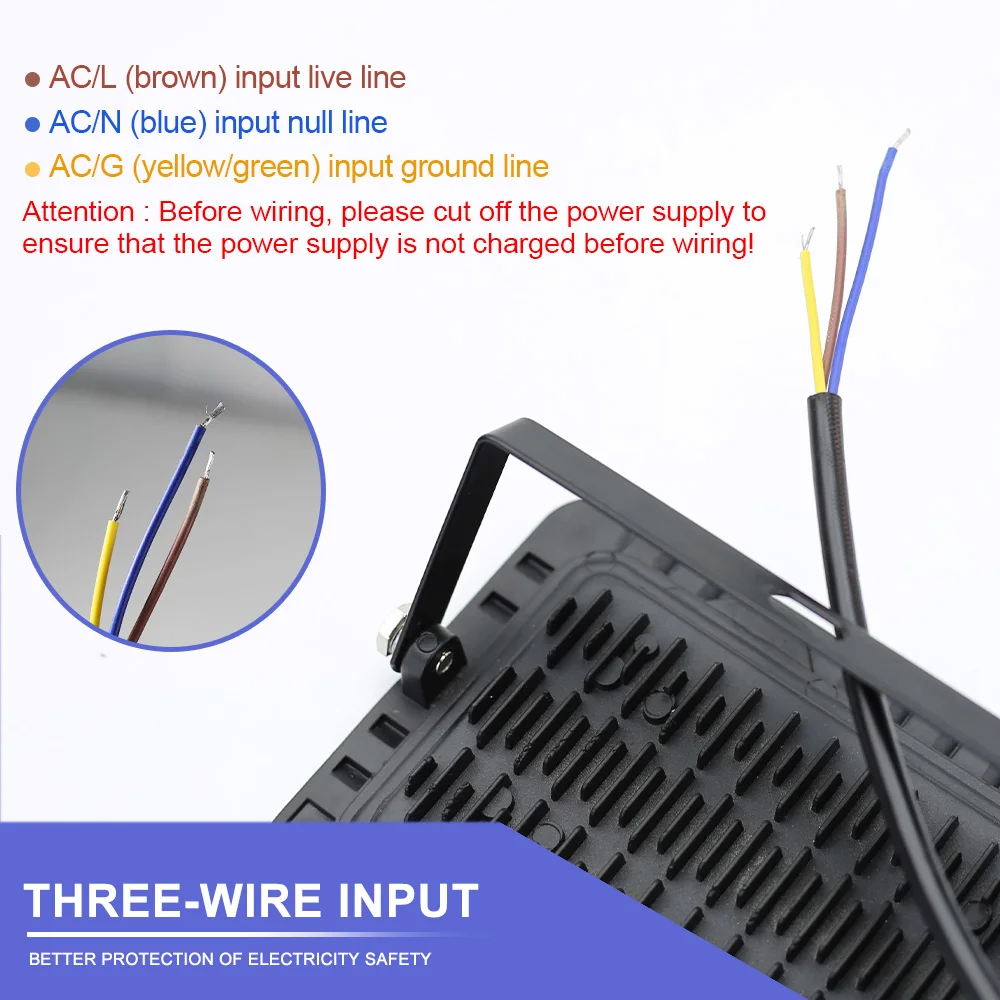 ● AC/L (brown) input live line
● AC/N (blue) input null line
● AC/G (yellow/green) input ground line
Attention : Before wiring, please cut off the power supply to ensure that the power supply is not charged before wiring!

THREE-WIRE INPUT
BETTER PROTECTION OF ELECTRICITY SAFETY