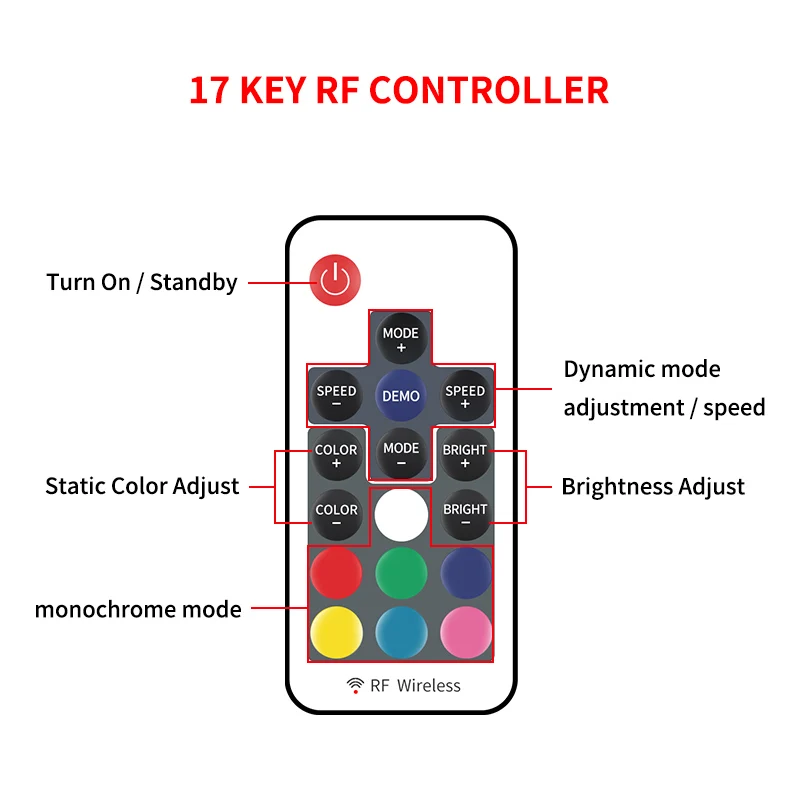 17 KEY RF CONTROLLER

Turn On / Standby

MODE +

SPEED − DEMO SPEED +

Dynamic mode adjustment / speed

COLOR + MODE − BRIGHT +

Static Color Adjust

Brightness Adjust

COLOR − BRIGHT −

monochrome mode

RF Wireless