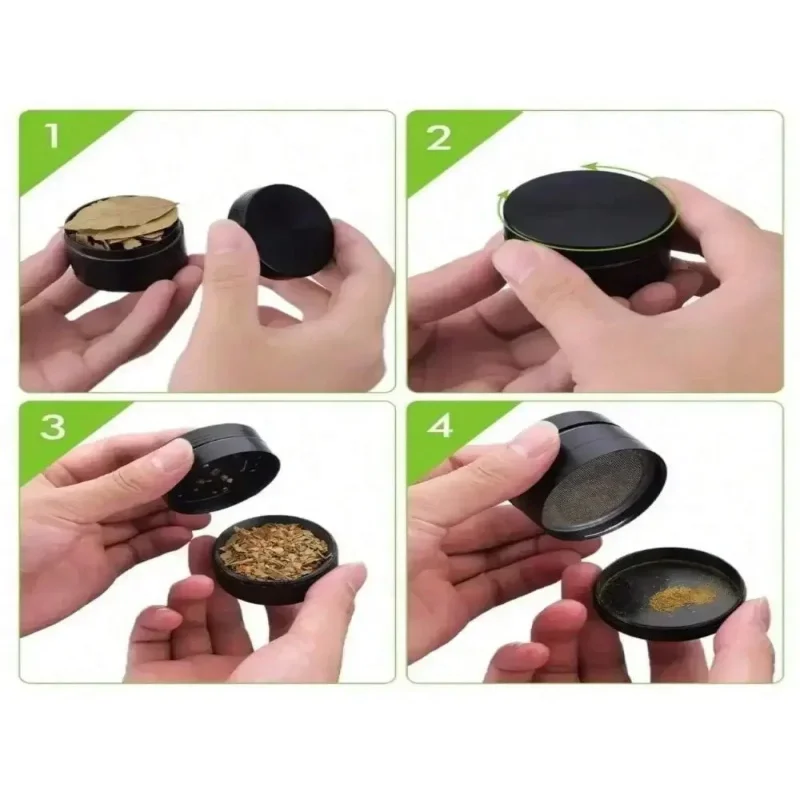 1

2

3

4