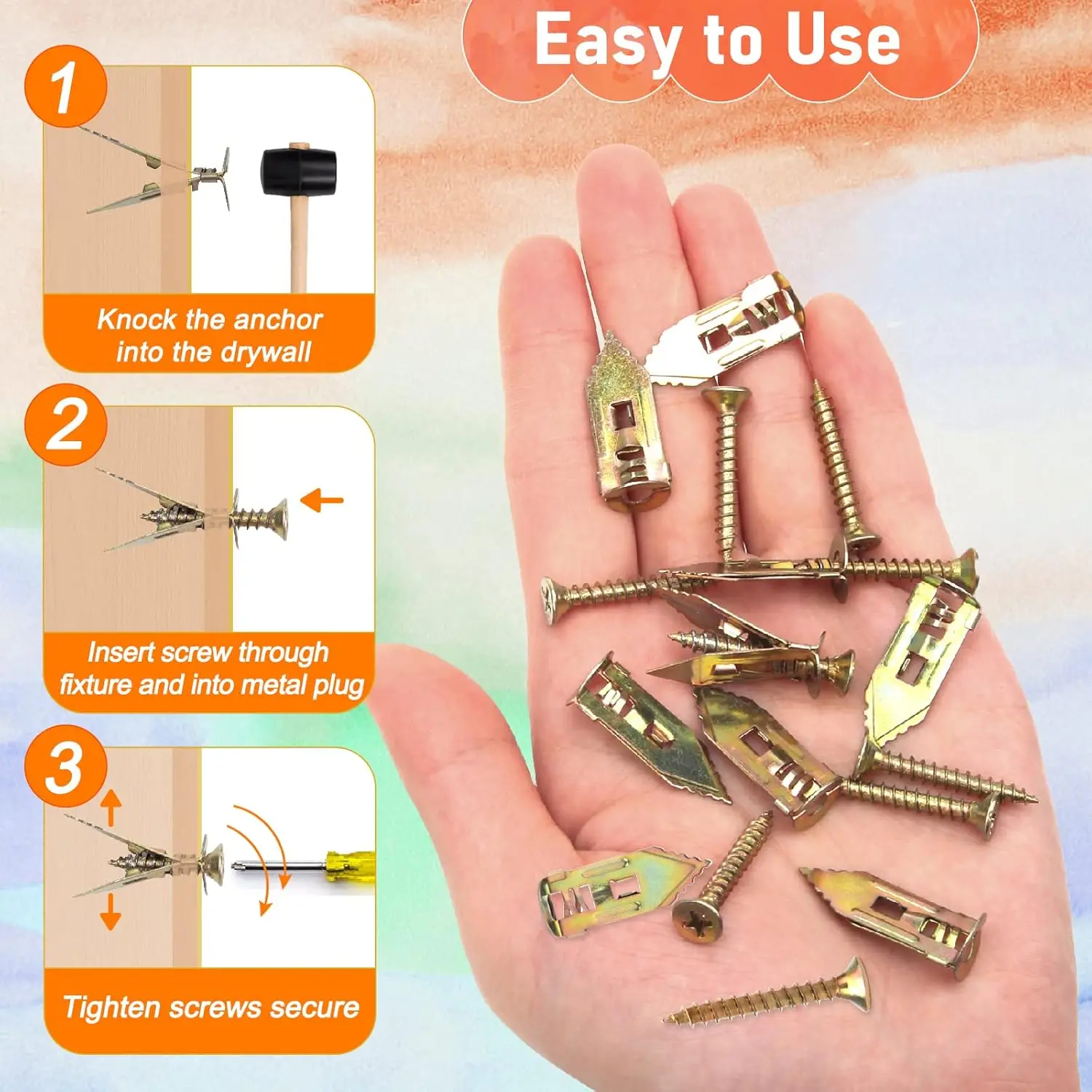 Easy to Use

1

Knock the anchor into the drywall

2

Insert screw through fixture and into metal plug

3

Tighten screws secure