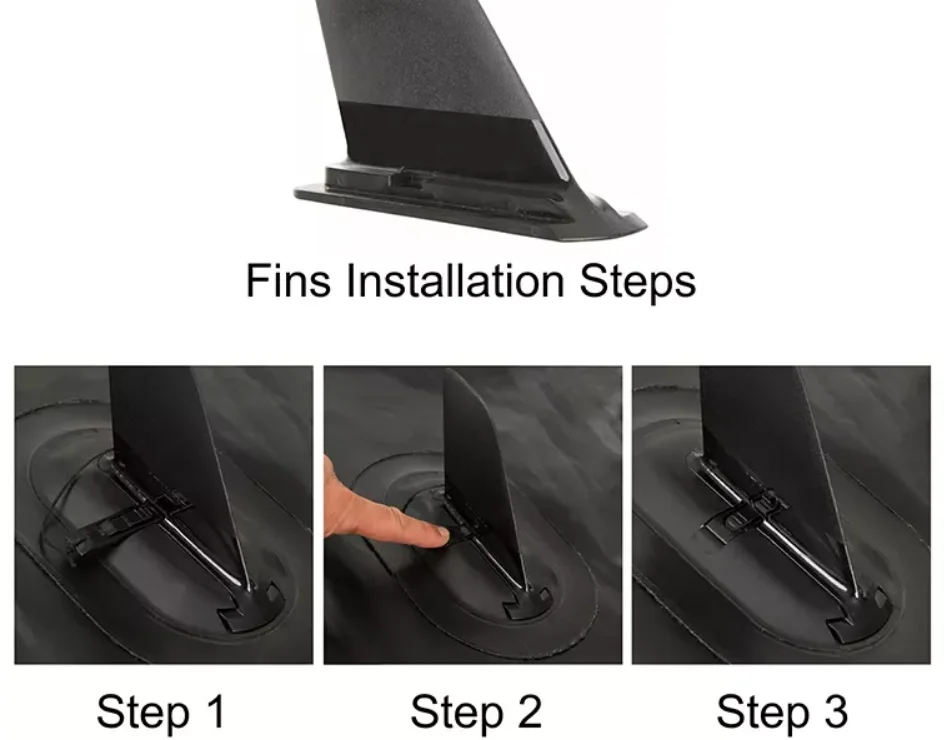 Fins Installation Steps

Step 1

Step 2

Step 3