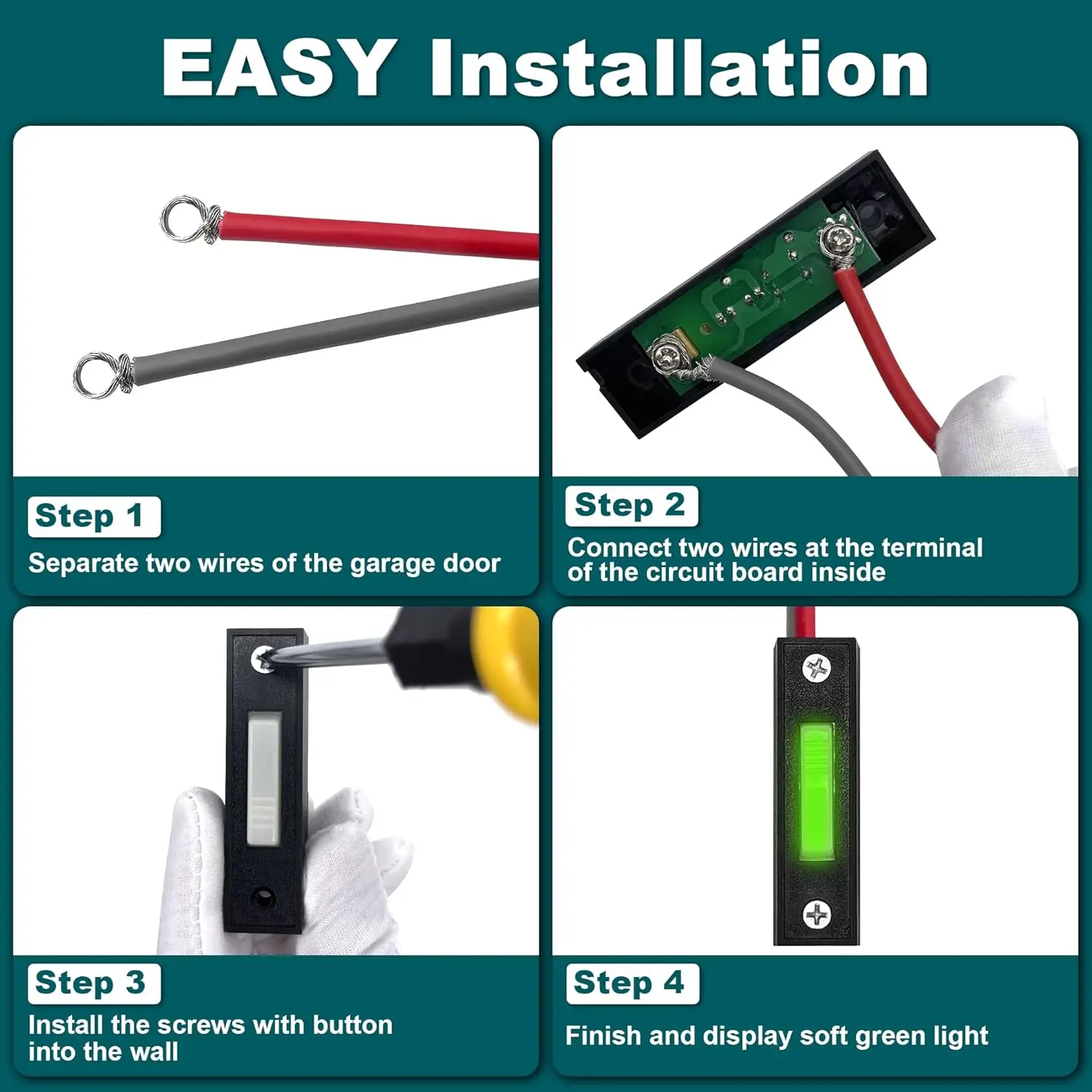 EASY Installation

Step 1
Separate two wires of the garage door

Step 2
Connect two wires at the terminal of the circuit board inside

Step 3
Install the screws with button into the wall

Step 4
Finish and display soft green light