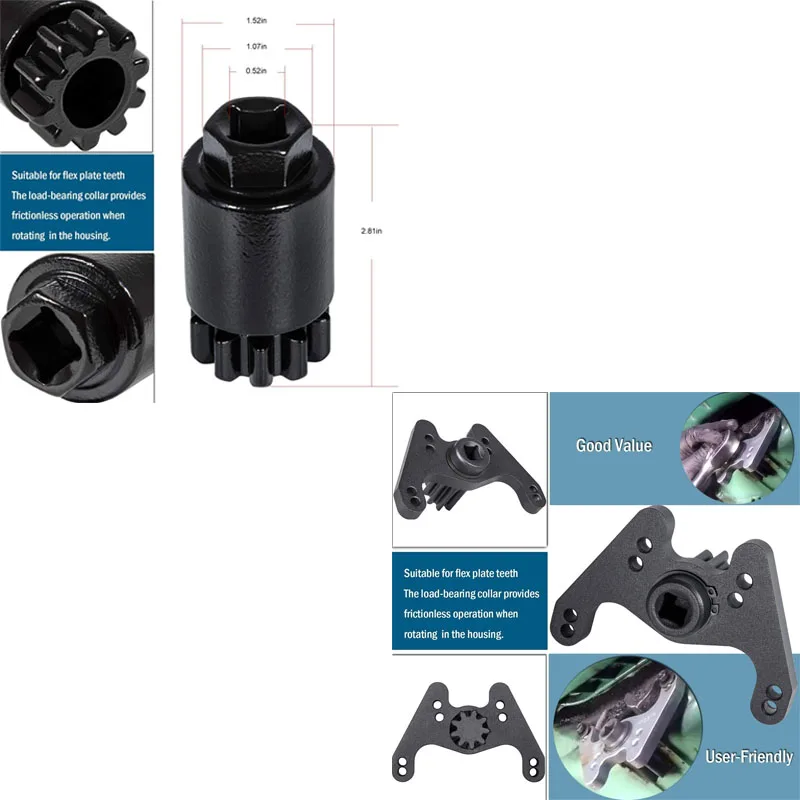 1.52in

1.07in

0.52in

2.81in

Suitable for flex plate teeth
The load-bearing collar provides frictionless operation when rotating in the housing.

Good Value

Suitable for flex plate teeth
The load-bearing collar provides frictionless operation when rotating in the housing.

User-Friendly