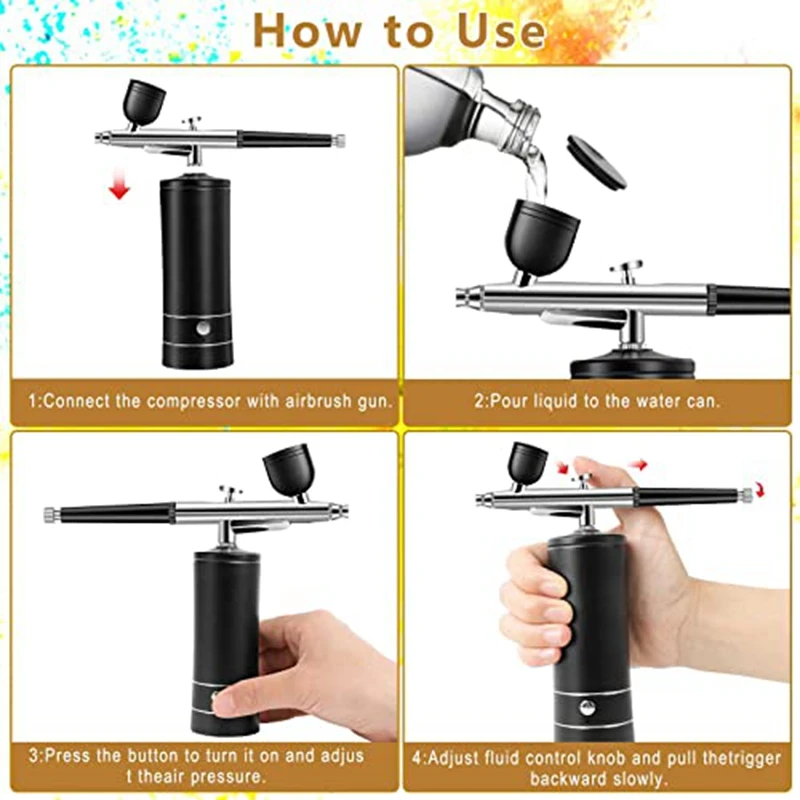 How to Use

1:Connect the compressor with airbrush gun.

2:Pour liquid to the water can.

3:Press the button to turn it on and adjus t theair pressure.

4:Adjust fluid control knob and pull thetrigger backward slowly.