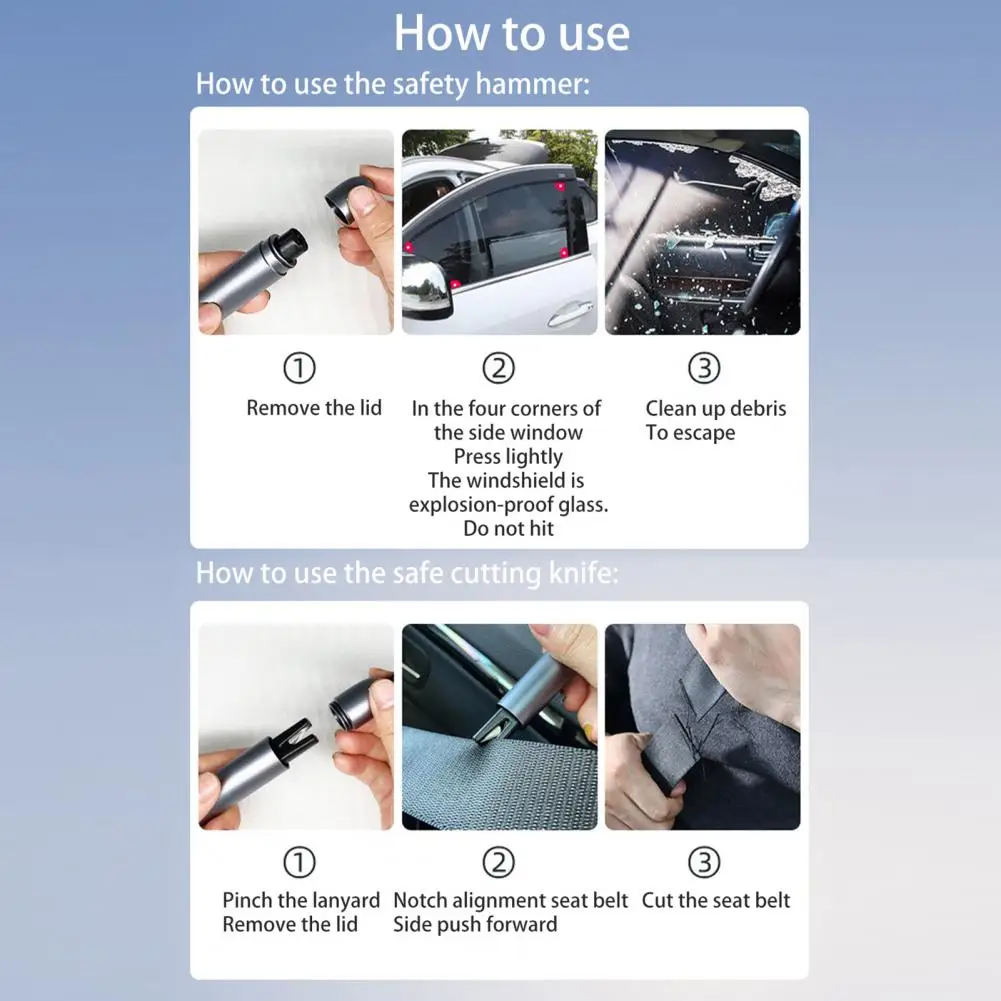 How to use

How to use the safety hammer:

①
Remove the lid

②
In the four corners of the side window
Press lightly
The windshield is explosion-proof glass.
Do not hit

③
Clean up debris
To escape

How to use the safe cutting knife:

①
Pinch the lanyard
Remove the lid

②
Notch alignment seat belt
Side push forward

③
Cut the seat belt