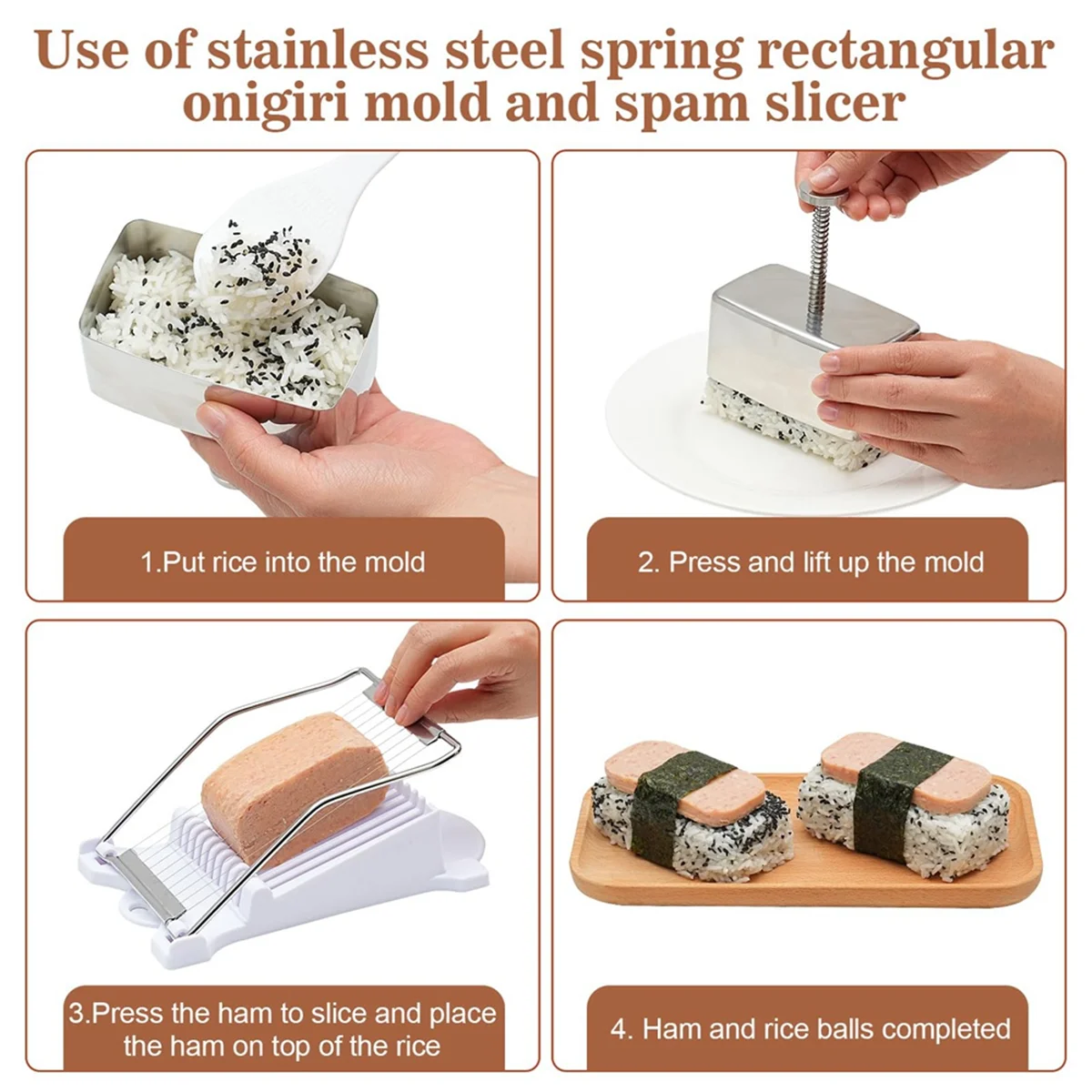 Use of stainless steel spring rectangular onigiri mold and spam slicer

1.Put rice into the mold

2. Press and lift up the mold

3.Press the ham to slice and place the ham on top of the rice

4. Ham and rice balls completed