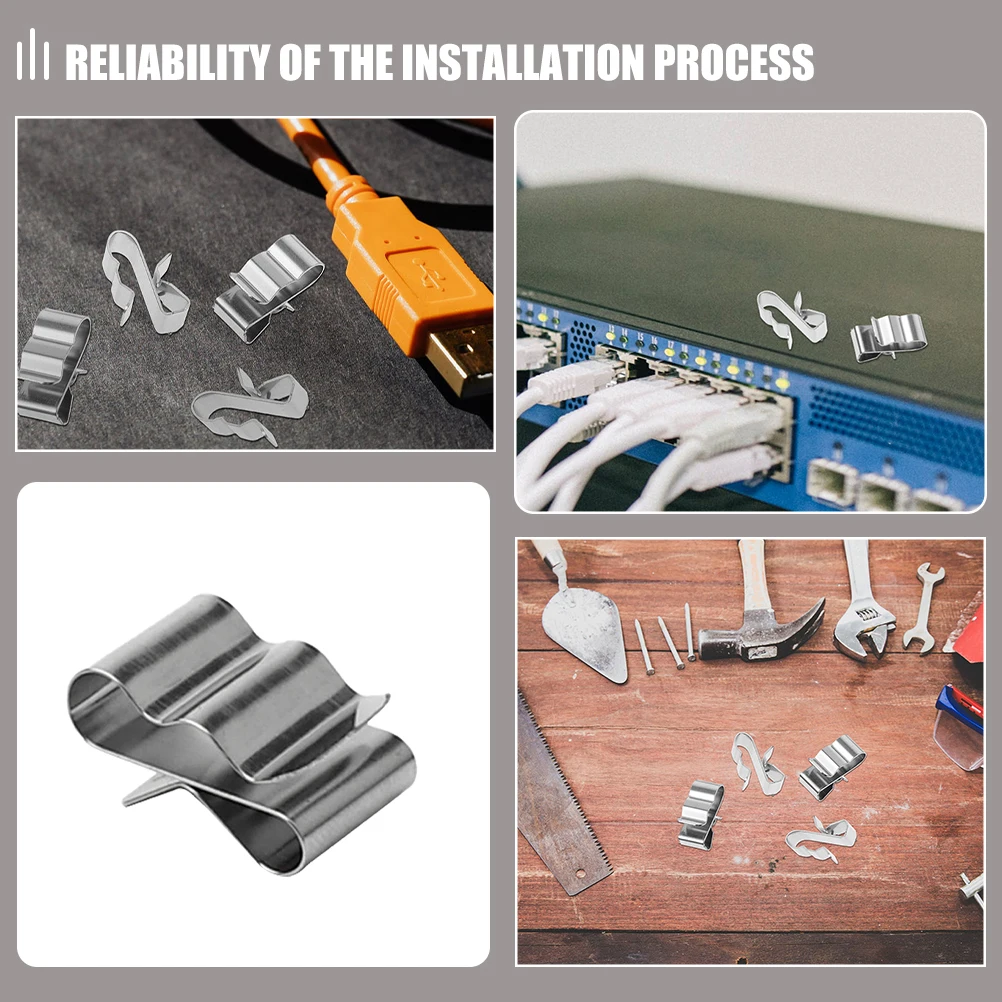 RELIABILITY OF THE INSTALLATION PROCESS