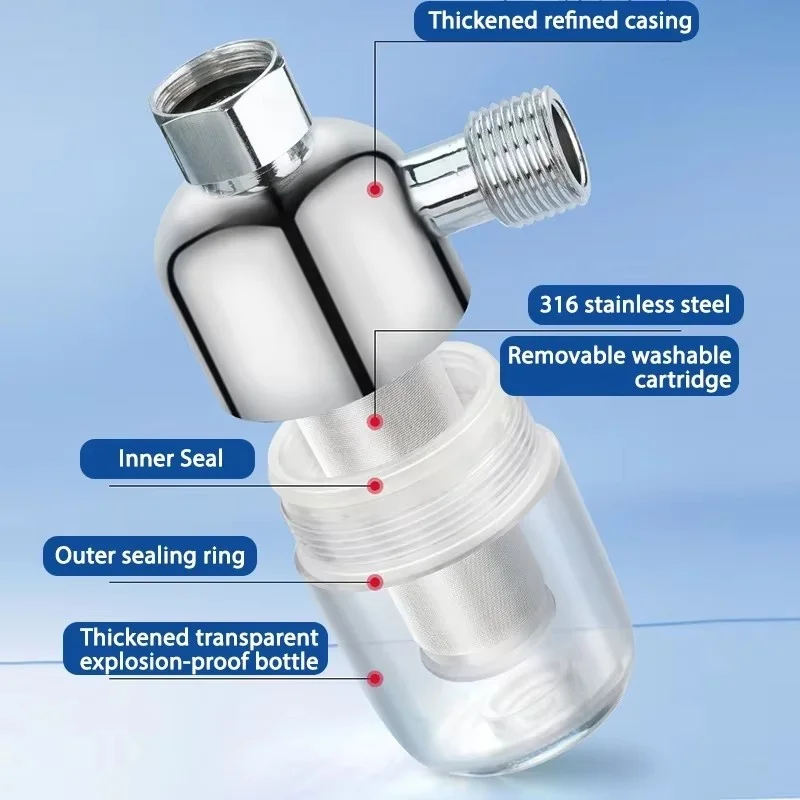 Thickened refined casing

316 stainless steel

Removable washable cartridge

Inner Seal

Outer sealing ring

Thickened transparent explosion-proof bottle