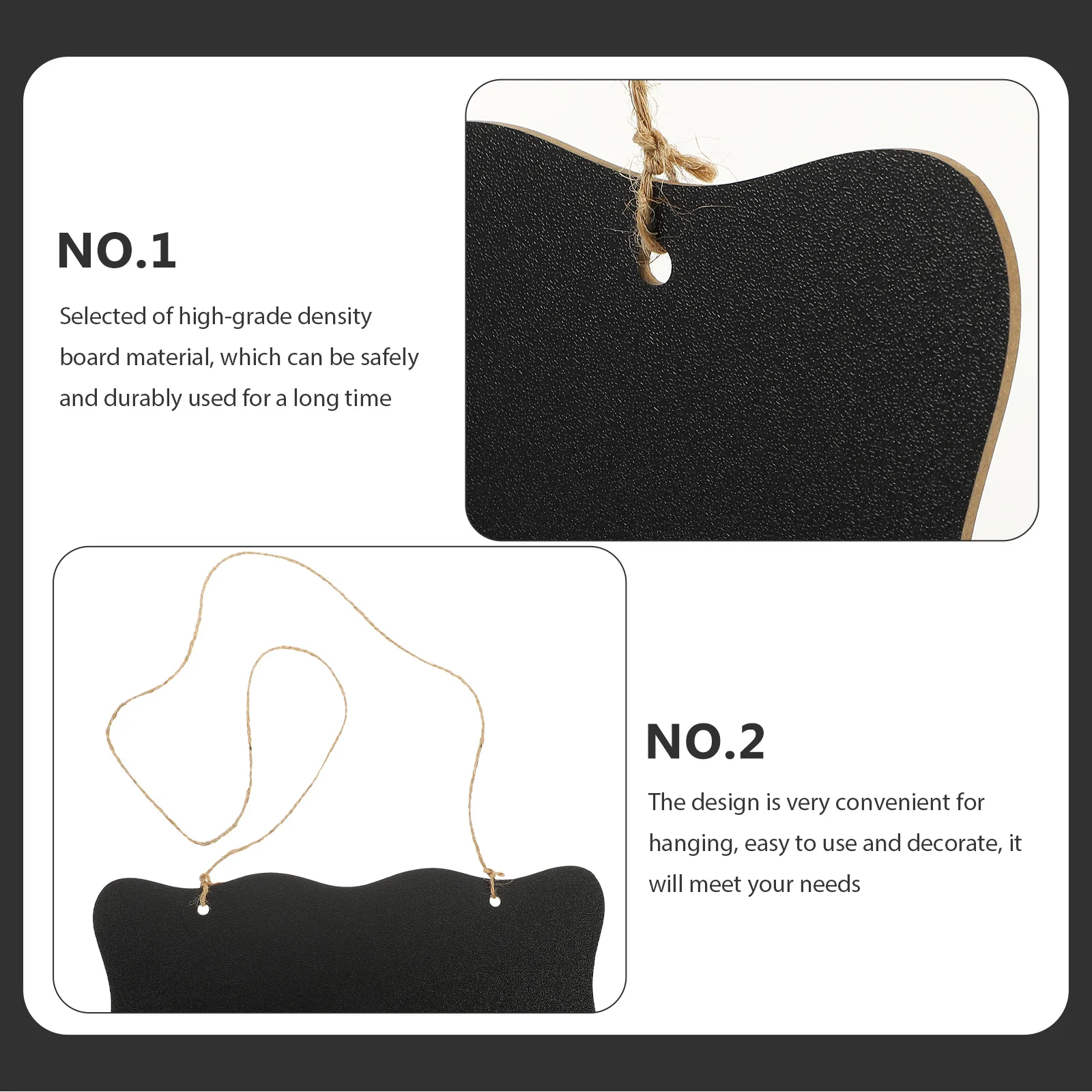 NO.1

Selected of high-grade density board material, which can be safely and durably used for a long time

NO.2

The design is very convenient for hanging, easy to use and decorate, it will meet your needs