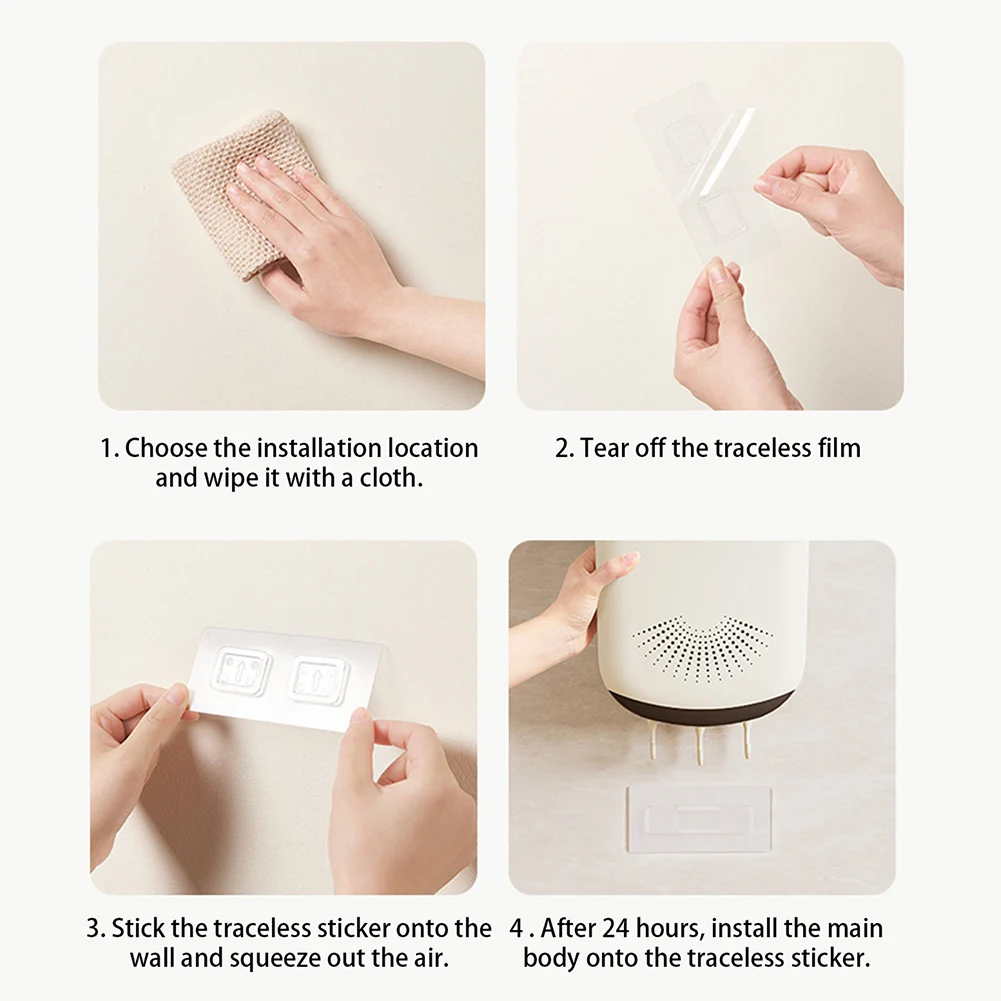 1. Choose the installation location and wipe it with a cloth.

2. Tear off the traceless film

3. Stick the traceless sticker onto the wall and squeeze out the air.

4 . After 24 hours, install the main body onto the traceless sticker.