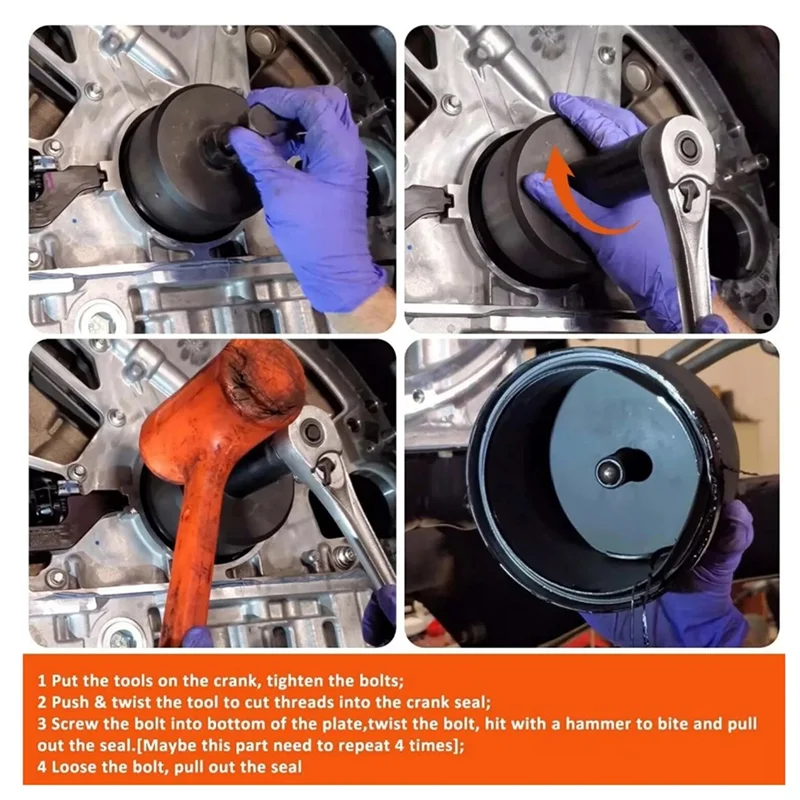 1 Put the tools on the crank, tighten the bolts;
2 Push & twist the tool to cut threads into the crank seal;
3 Screw the bolt into bottom of the plate,twist the bolt, hit with a hammer to bite and pull out the seal.[Maybe this part need to repeat 4 times];
4 Loose the bolt, pull out the seal