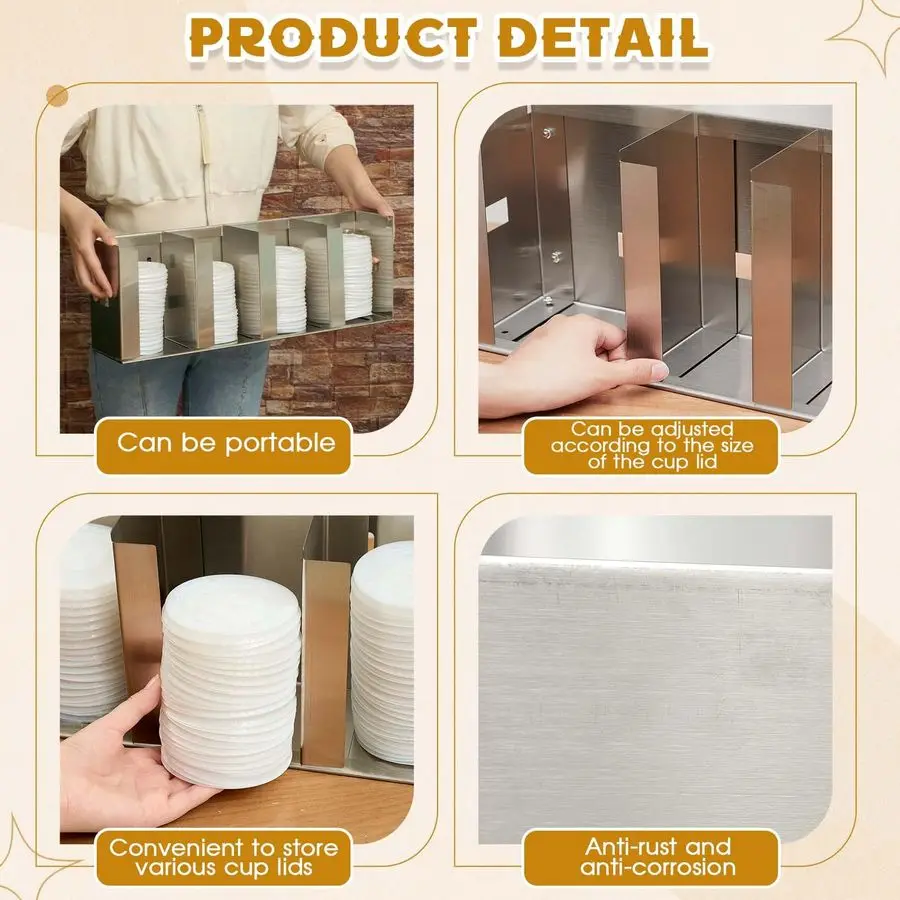 PRODUCT DETAIL

Can be portable

Can be adjusted according to the size of the cup lid

Convenient to store various cup lids

Anti-rust and anti-corrosion