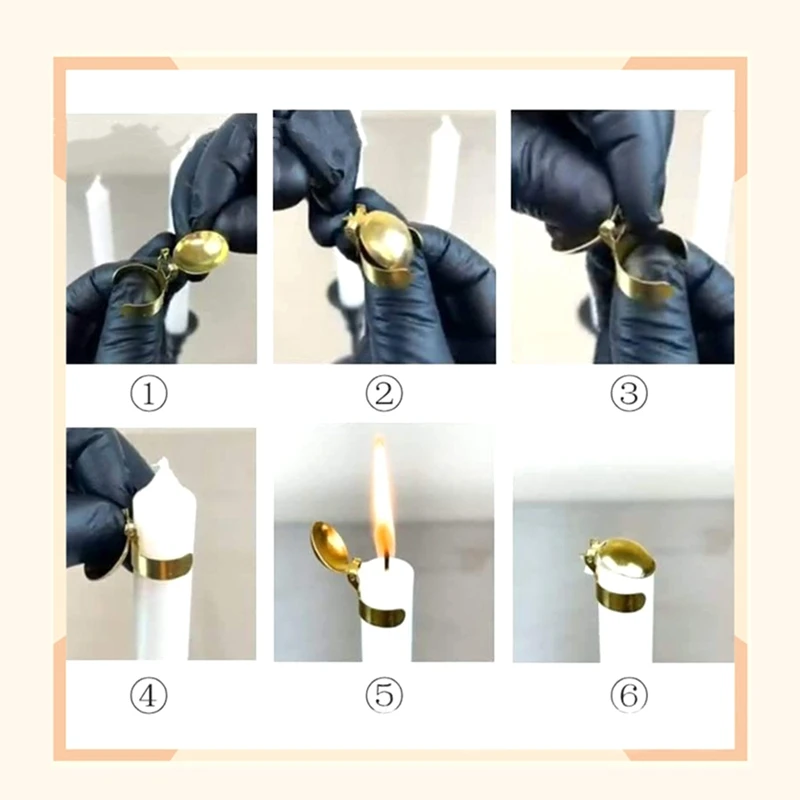 ①

②

③

④

⑤

⑥